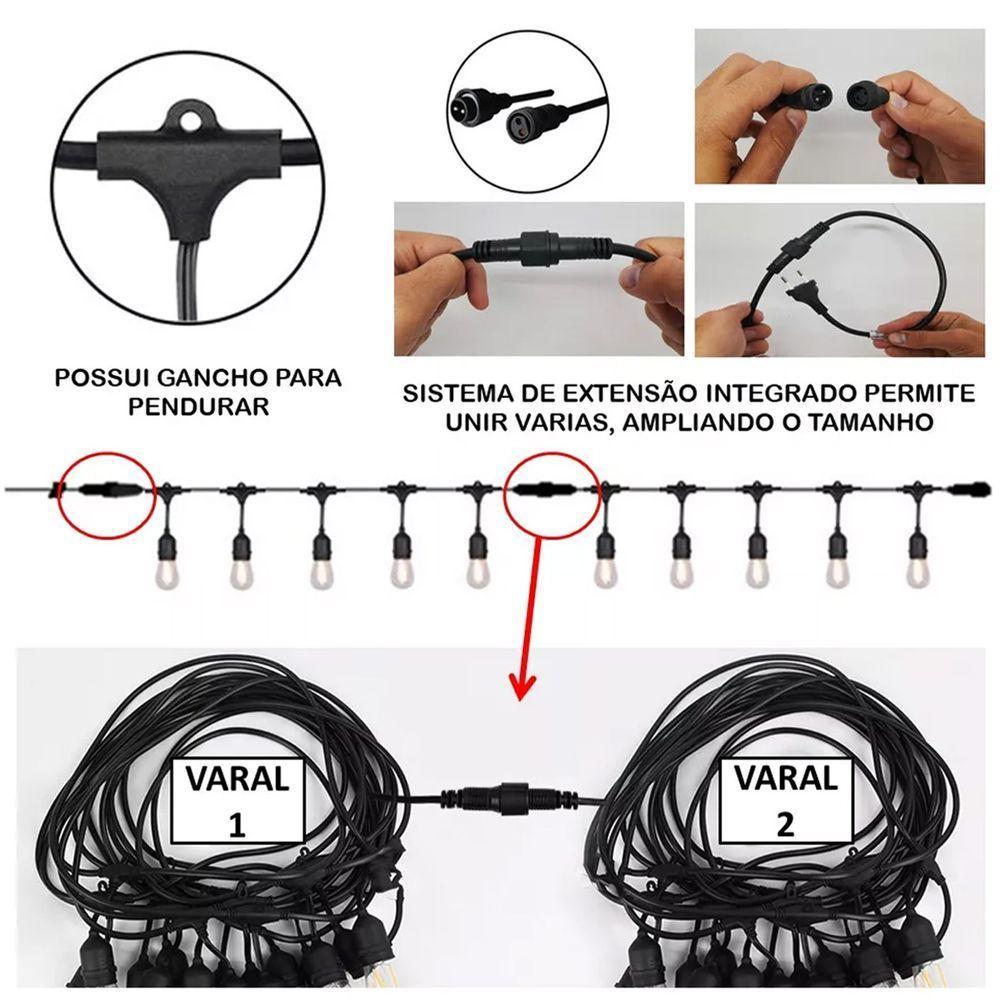 POSSUI GANCHO PARA PENDURAR

SISTEMA DE EXTENSÃO INTEGRADO PERMITE UNIR VARIAS, AMPLIANDO O TAMANHO

VARAL 1

VARAL 2