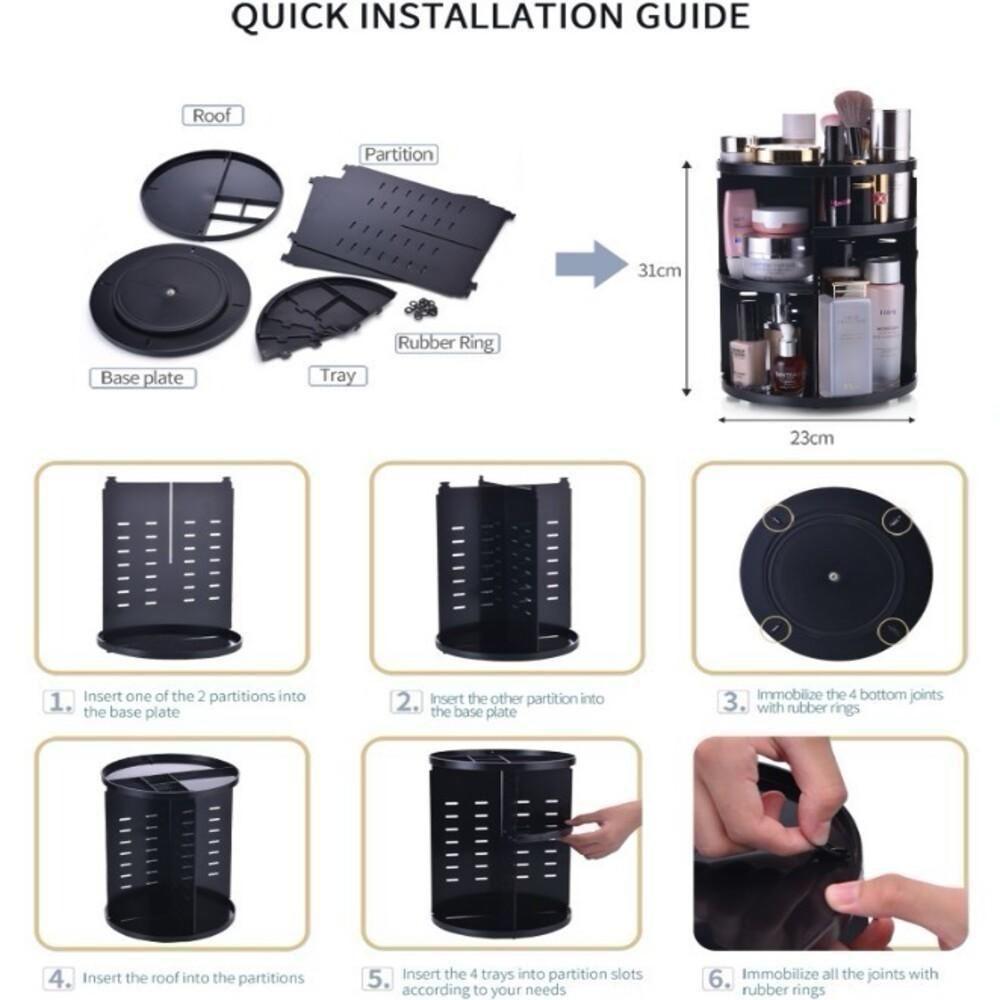 QUICK INSTALLATION GUIDE

Roof

Partition

Base plate

Tray

Rubber Ring

31cm

23cm

1. Insert one of the 2 partitions into the base plate

2. Insert the other partition into the base plate

3. Immobilize the 4 bottom joints with rubber rings

4. Insert the roof into the partitions

5. Insert the 4 trays into partition slots according to your needs

6. Immobilize all the joints with rubber rings