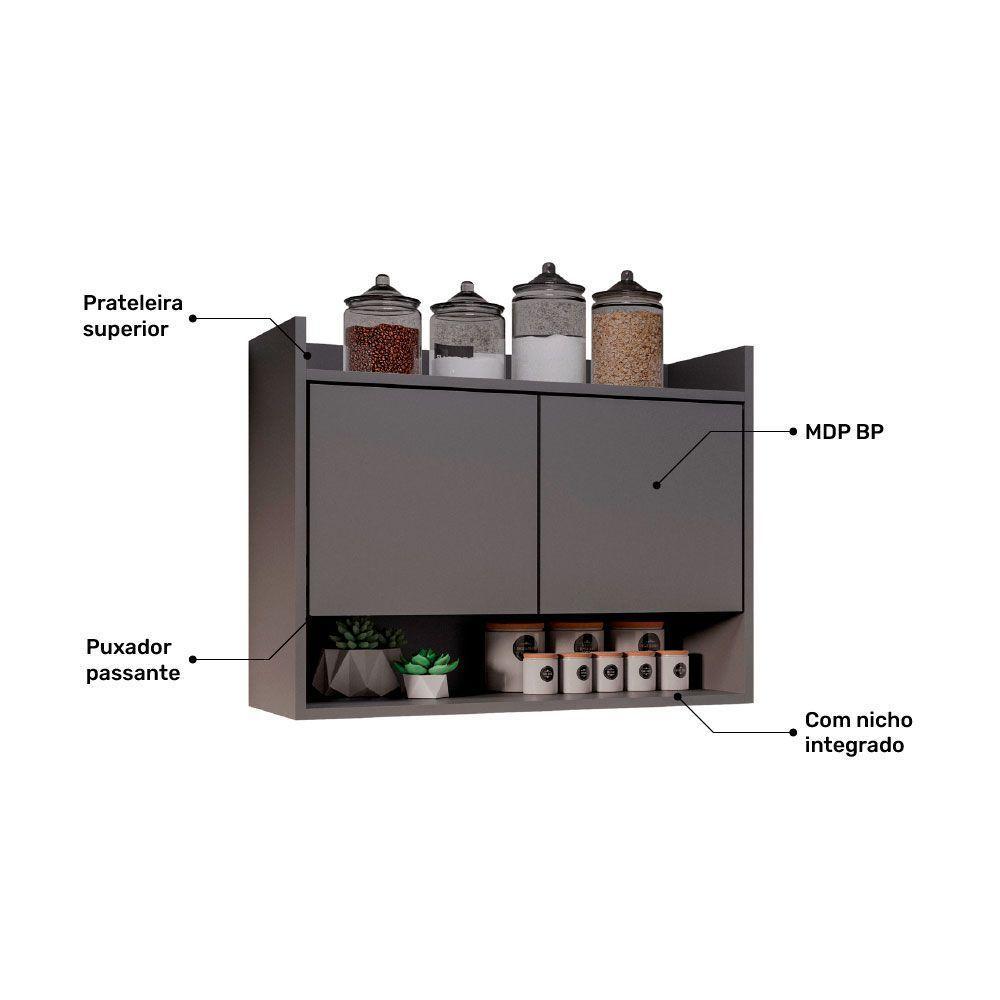 Prateleira superior

MDP BP

Puxador passante

Com nicho integrado