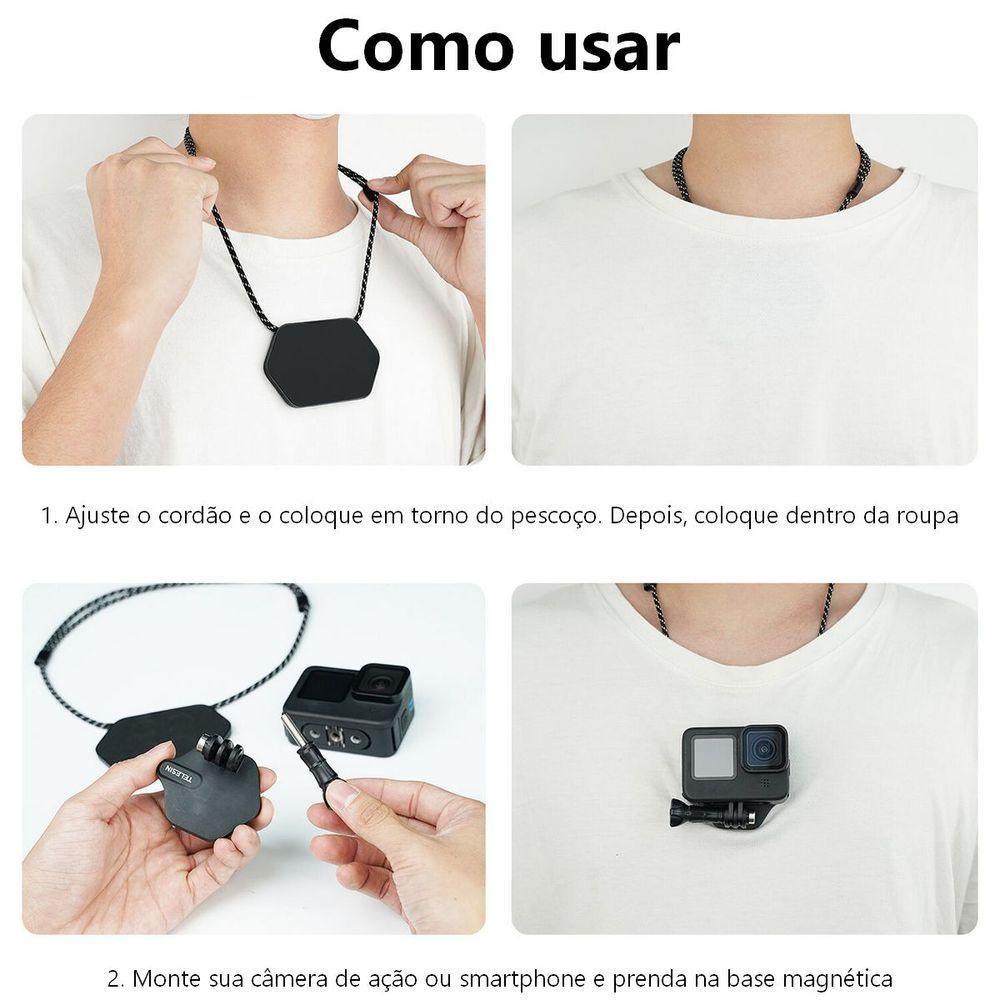 Como usar

1. Ajuste o cordão e o coloque em torno do pescoço. Depois, coloque dentro da roupa

TELESIN

2. Monte sua câmera de ação ou smartphone e prenda na base magnética