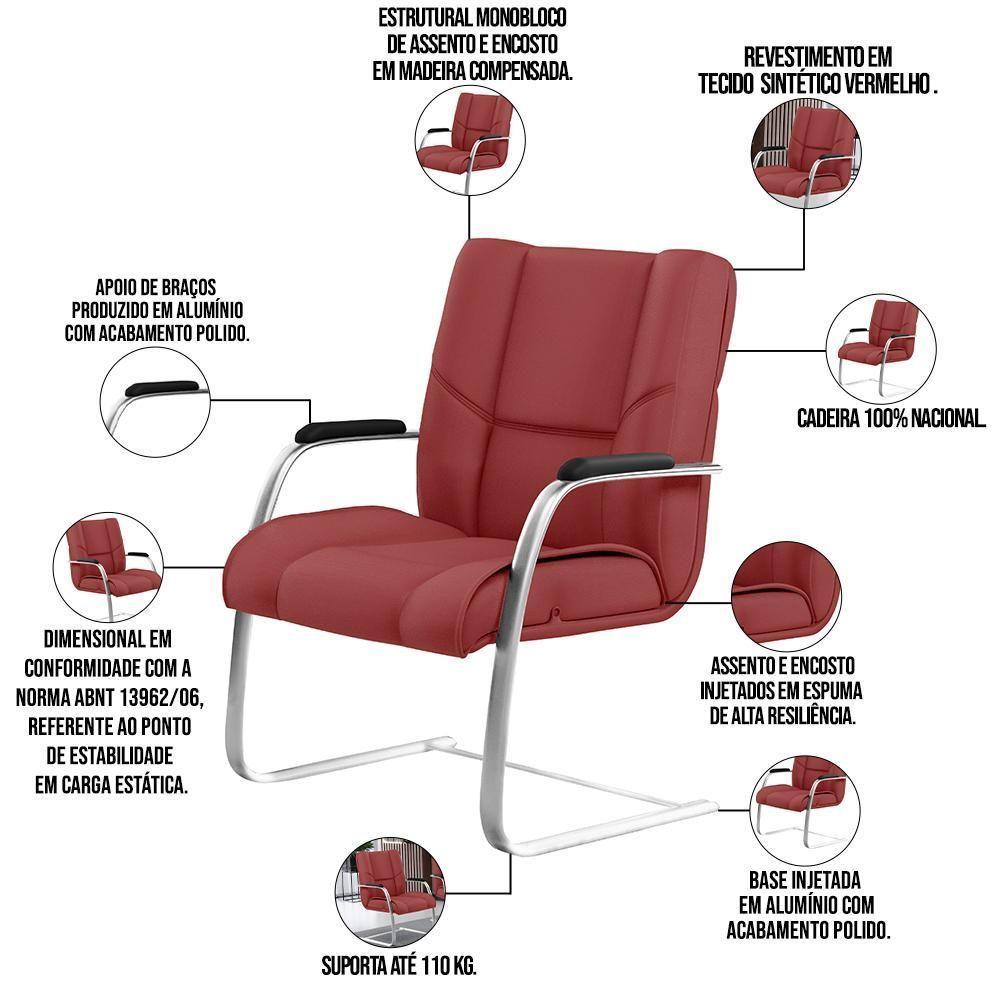 ESTRUTURAL MONOBLOCO DE ASSENTO E ENCOSTO EM MADEIRA COMPENSADA.

REVESTIMENTO EM TECIDO SINTÉTICO VERMELHO .

APOIO DE BRAÇOS PRODUZIDO EM ALUMÍNIO COM ACABAMENTO POLIDO.

CADEIRA 100% NACIONAL.

DIMENSIONAL EM CONFORMIDADE COM A NORMA ABNT 13962/06, REFERENTE AO PONTO DE ESTABILIDADE EM CARGA ESTÁTICA.

ASSENTO E ENCOSTO INJETADOS EM ESPUMA DE ALTA RESILIÊNCIA.

BASE INJETADA EM ALUMÍNIO COM ACABAMENTO POLIDO.

SUPORTA ATÉ 110 KG.