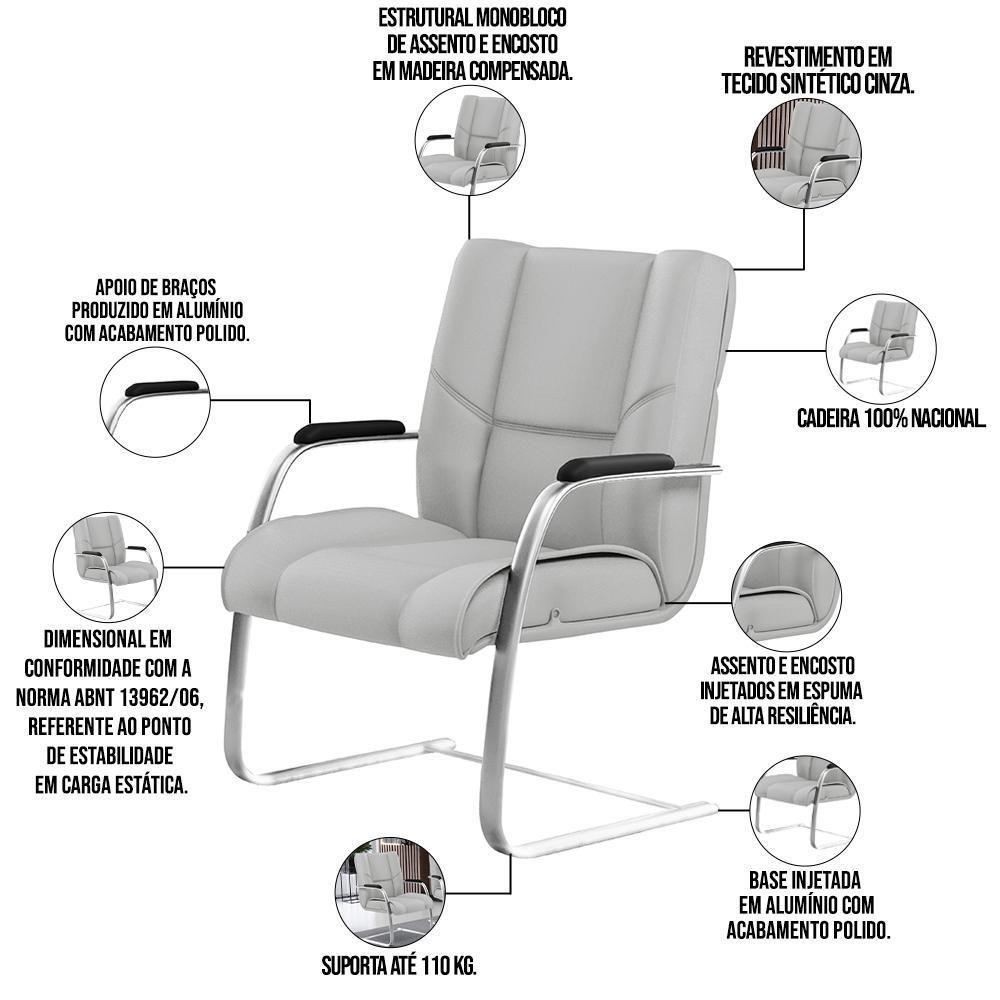 ESTRUTURAL MONOBLOCO DE ASSENTO E ENCOSTO EM MADEIRA COMPENSADA.

REVESTIMENTO EM TECIDO SINTÉTICO CINZA.

APOIO DE BRAÇOS PRODUZIDO EM ALUMÍNIO COM ACABAMENTO POLIDO.

CADEIRA 100% NACIONAL.

DIMENSIONAL EM CONFORMIDADE COM A NORMA ABNT 13962/06, REFERENTE AO PONTO DE ESTABILIDADE EM CARGA ESTÁTICA.

ASSENTO E ENCOSTO INJETADOS EM ESPUMA DE ALTA RESILIÊNCIA.

BASE INJETADA EM ALUMÍNIO COM ACABAMENTO POLIDO.

SUPORTA ATÉ 110 KG.