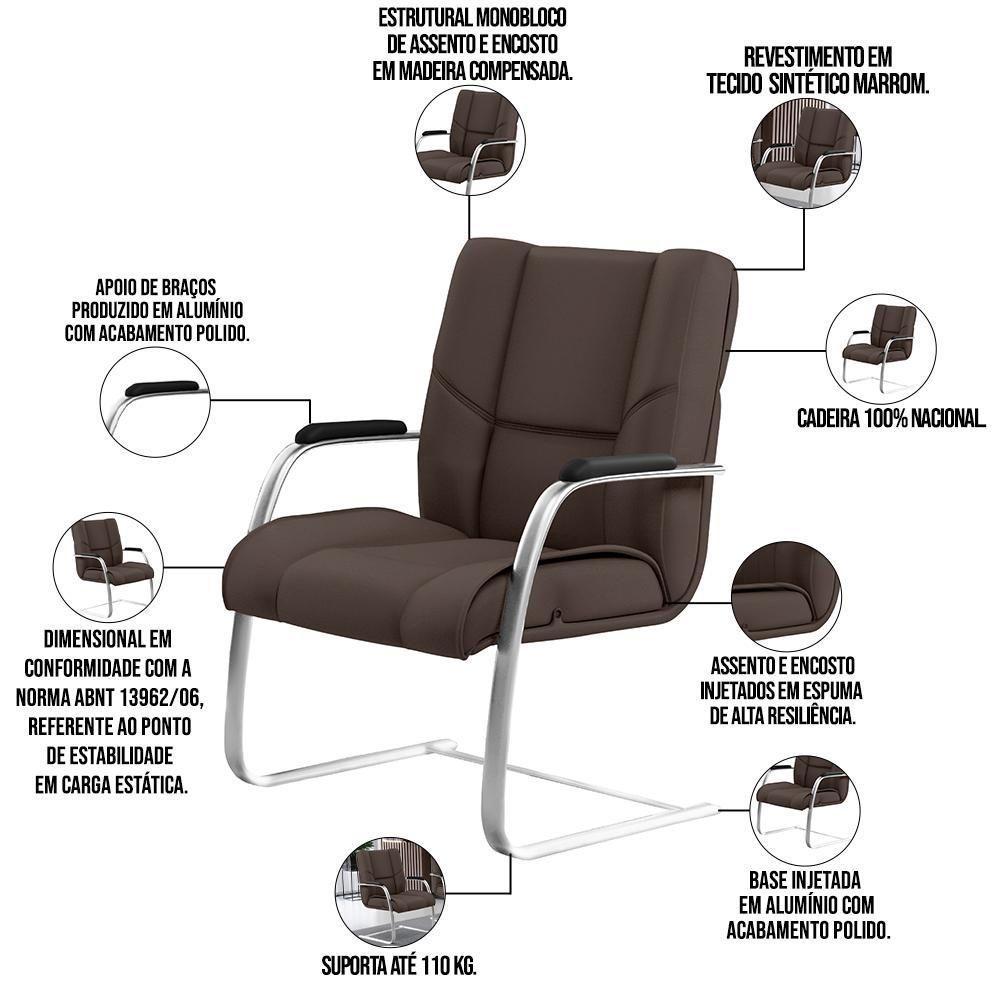 ESTRUTURAL MONOBLOCO DE ASSENTO E ENCOSTO EM MADEIRA COMPENSADA.

REVESTIMENTO EM TECIDO SINTÉTICO MARROM.

APOIO DE BRAÇOS PRODUZIDO EM ALUMÍNIO COM ACABAMENTO POLIDO.

CADEIRA 100% NACIONAL.

DIMENSIONAL EM CONFORMIDADE COM A NORMA ABNT 13962/06, REFERENTE AO PONTO DE ESTABILIDADE EM CARGA ESTÁTICA.

ASSENTO E ENCOSTO INJETADOS EM ESPUMA DE ALTA RESILIÊNCIA.

BASE INJETADA EM ALUMÍNIO COM ACABAMENTO POLIDO.

SUPORTA ATÉ 110 KG.