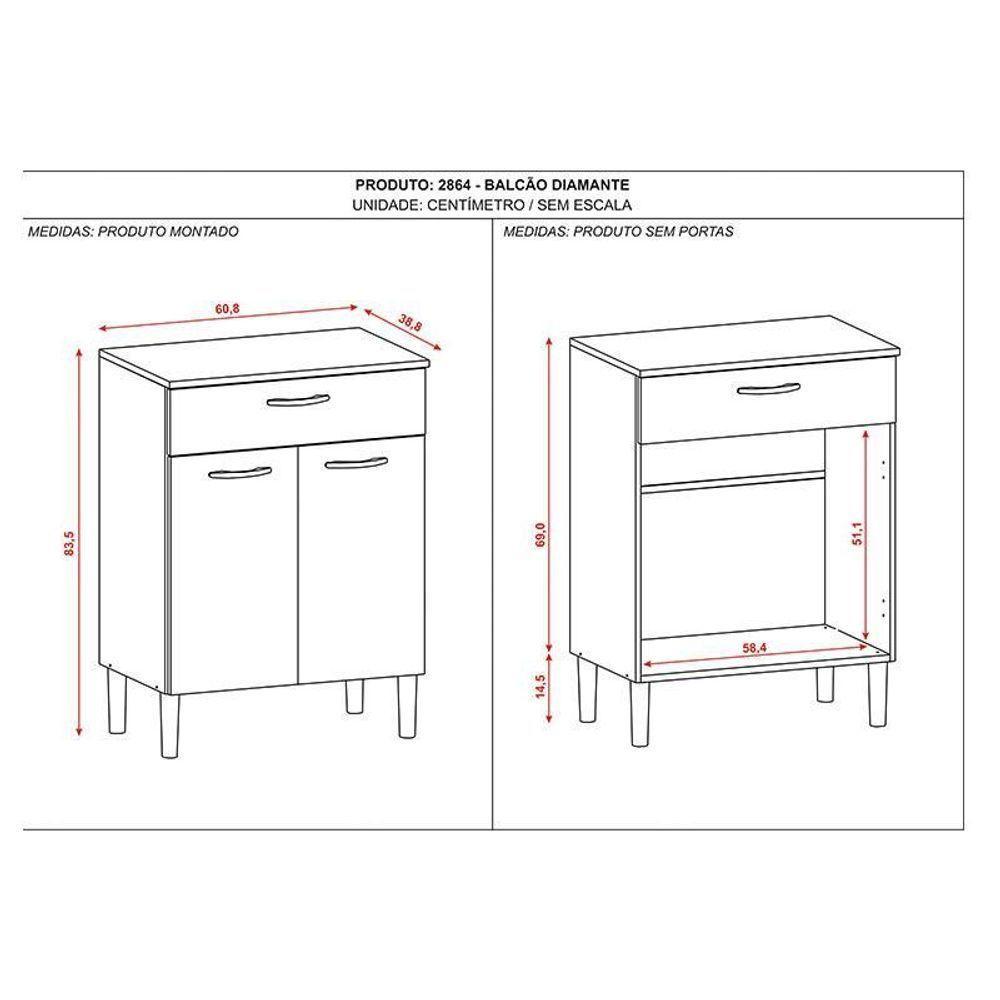 PRODUTO: 2864 - BALCÃO DIAMANTE
UNIDADE: CENTÍMETRO / SEM ESCALA

MEDIDAS: PRODUTO MONTADO

60,8

38,8

83,5

MEDIDAS: PRODUTO SEM PORTAS

69,0

51,1

58,4

14,5