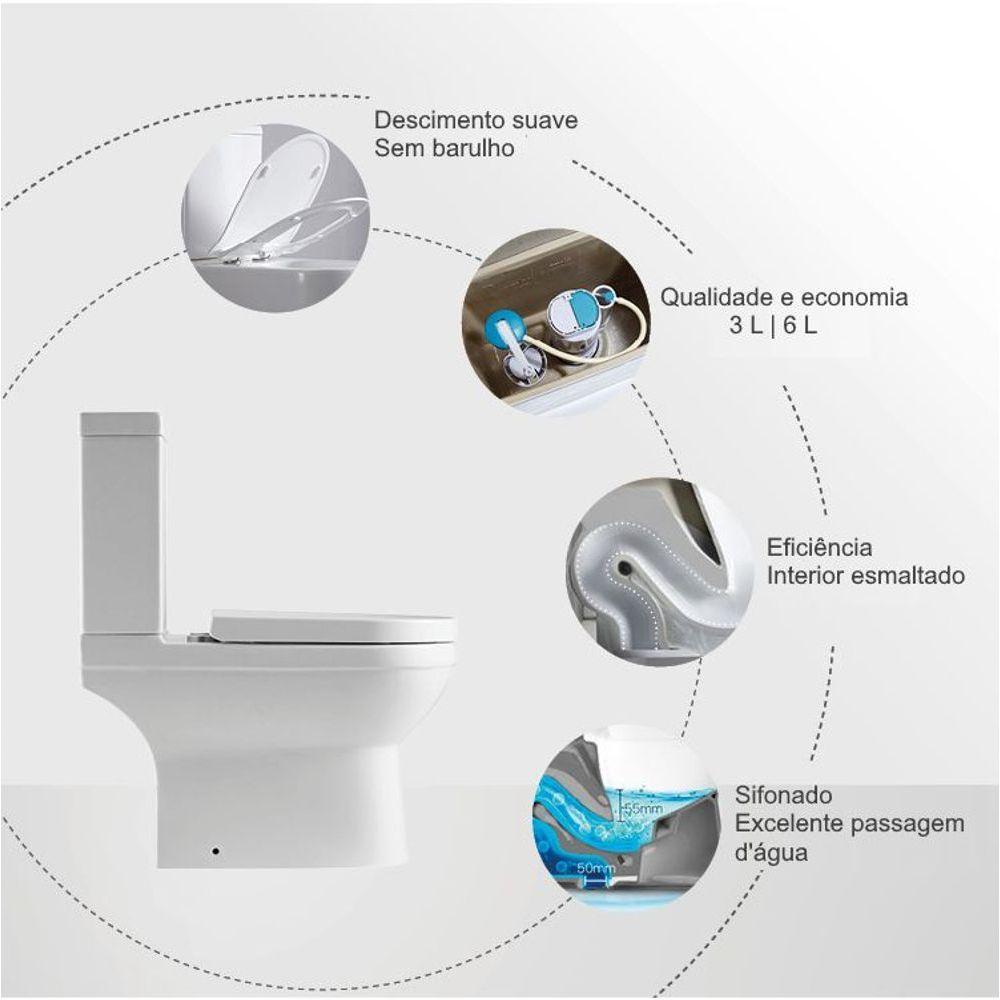 Descimento suave
Sem barulho

Qualidade e economia
3 L | 6 L

Eficiência
Interior esmaltado

55mm
50mm

Sifonado
Excelente passagem d'água