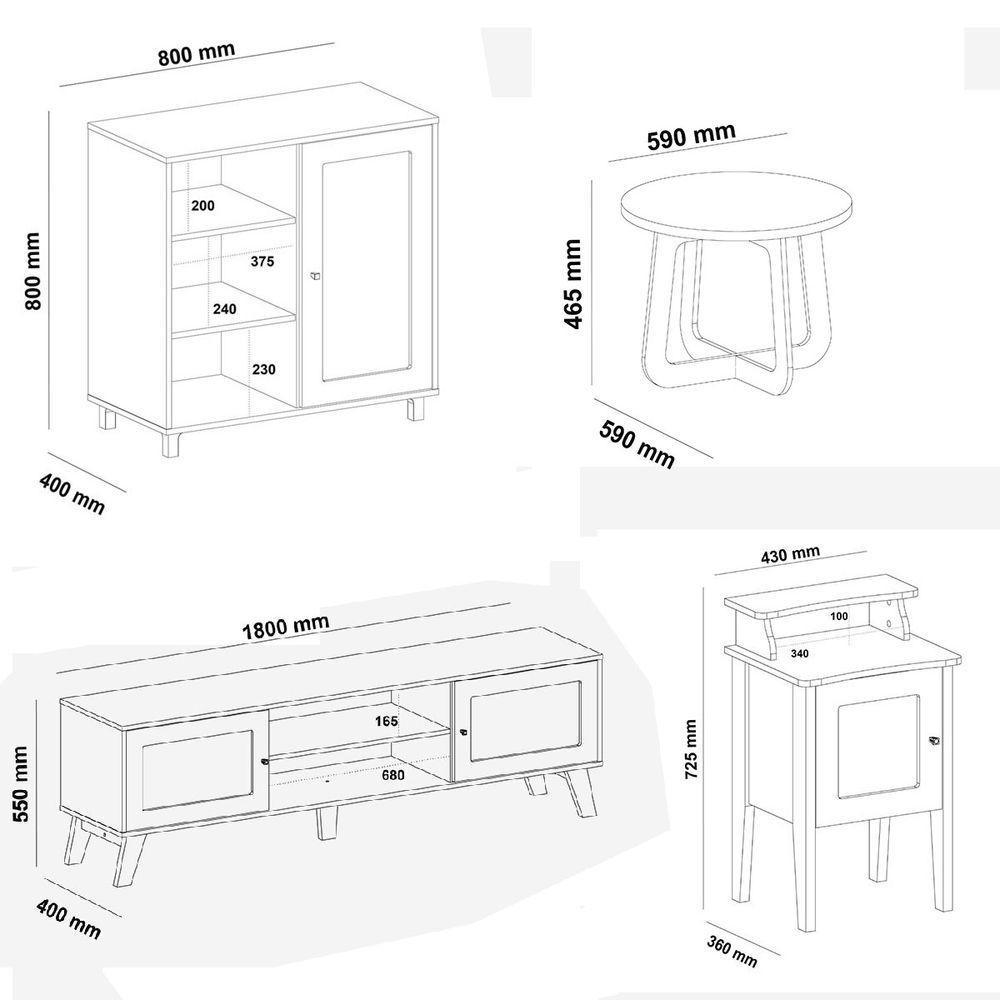 800 mm
800 mm
200
375
240
230
400 mm

590 mm
465 mm
590 mm

1800 mm
550 mm
165
680
400 mm

430 mm
100
340
725 mm
360 mm