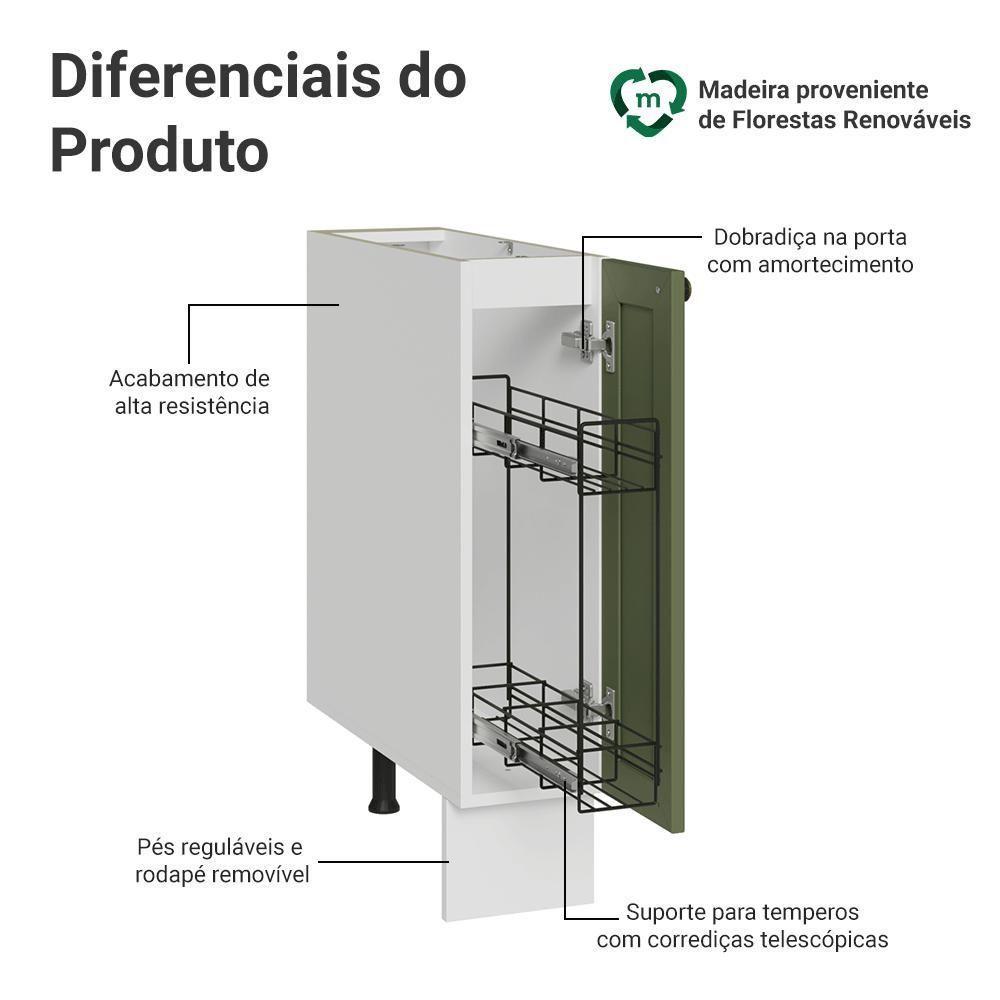 Diferenciais do Produto

m

Madeira proveniente de Florestas Renováveis

Dobradiça na porta com amortecimento

Acabamento de alta resistência

Pés reguláveis e rodapé removível

Suporte para temperos com corrediças telescópicas