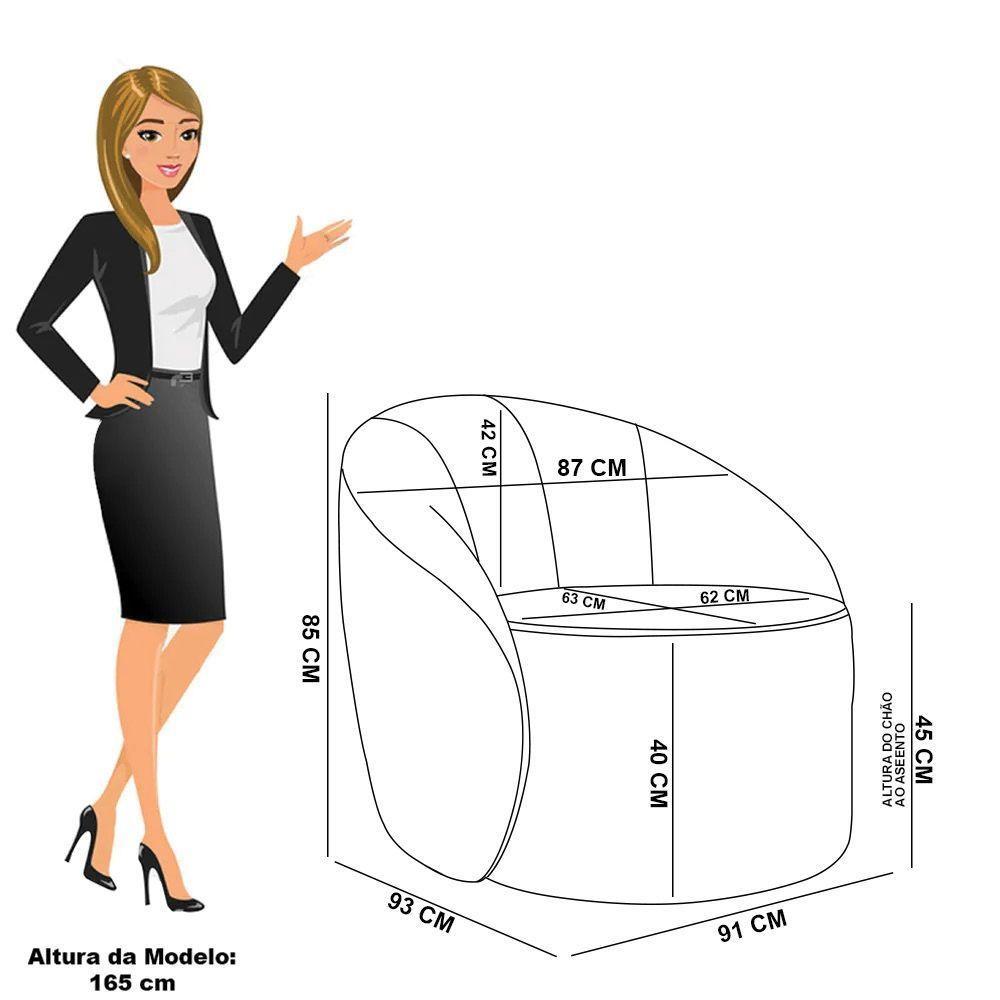 42 CM
87 CM
63 CM
62 CM
85 CM
40 CM
ALTURA DO CHÃO AO ASSENTO
45 CM
93 CM
91 CM

Altura da Modelo: 165 cm