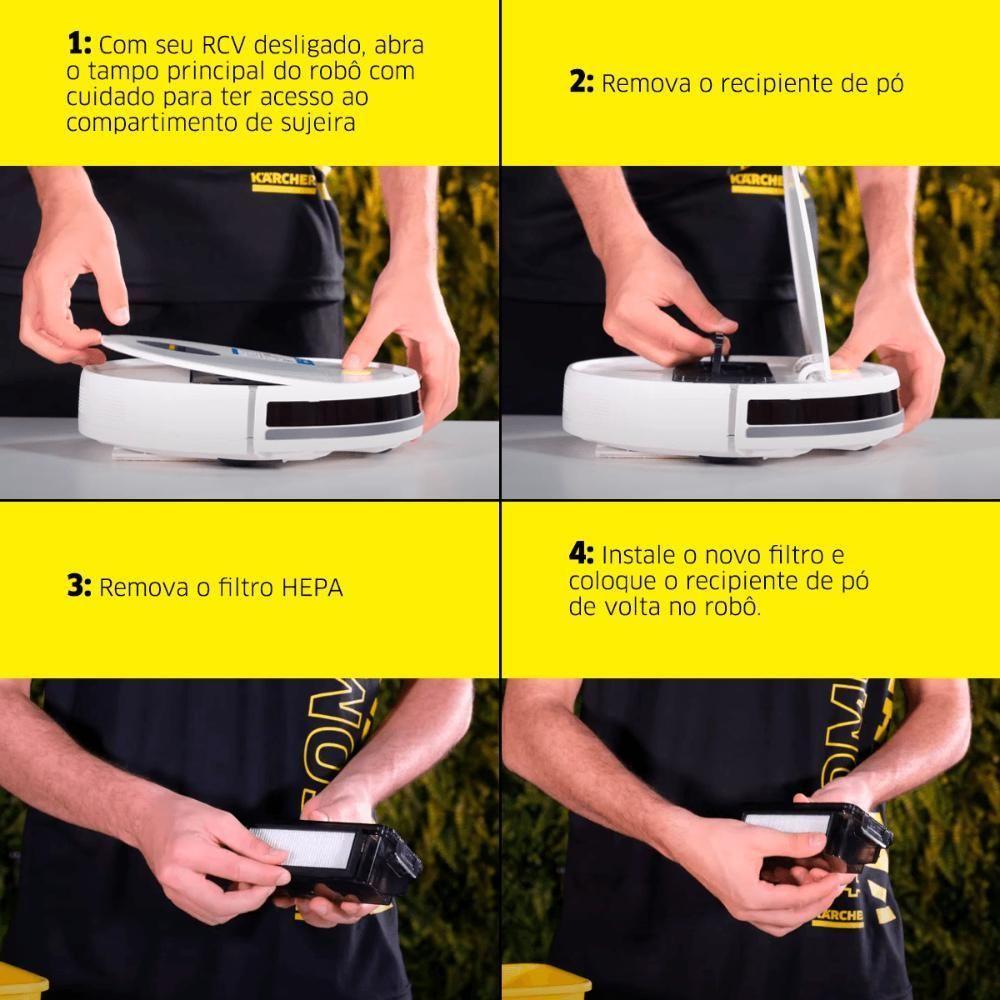 1: Com seu RCV desligado, abra o tampo principal do robô com cuidado para ter acesso ao compartimento de sujeira

KÄRCHER

2: Remova o recipiente de pó

KÄRCHER

3: Remova o filtro HEPA

4: Instale o novo filtro e coloque o recipiente de pó de volta no robô.

KÄRCHER