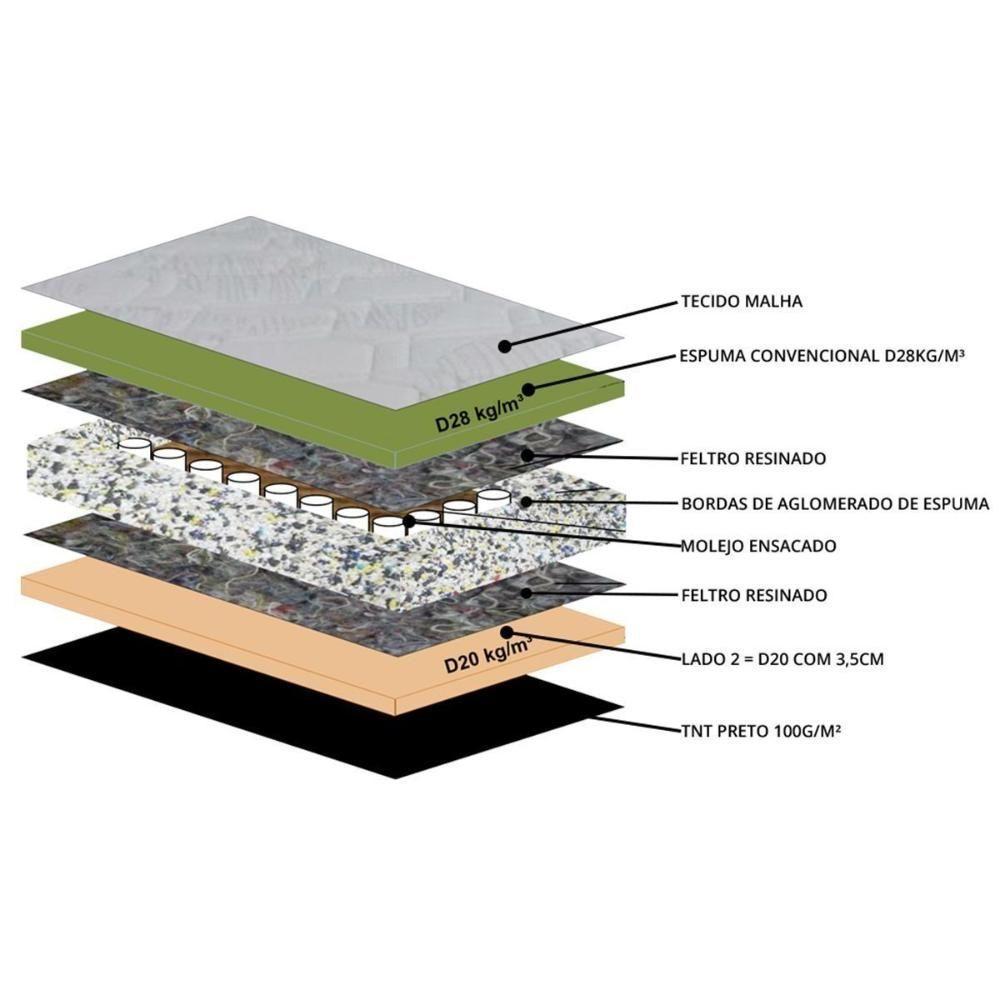 TECIDO MALHA

ESPUMA CONVENCIONAL D28KG/M³

D28 kg/m³

FELTRO RESINADO

BORDAS DE AGLOMERADO DE ESPUMA

MOLEJO ENSACADO

FELTRO RESINADO

D20 kg/m³

LADO 2 = D20 COM 3,5CM

TNT PRETO 100G/M²