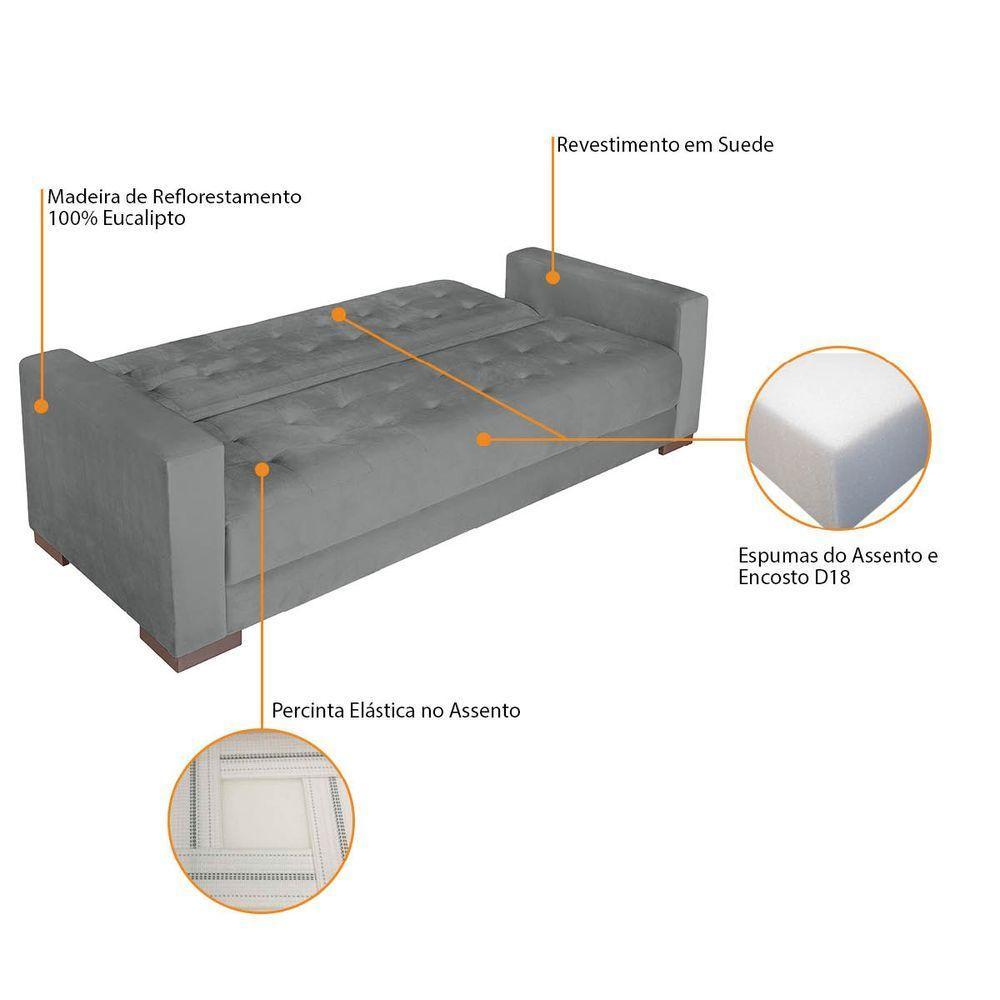 Revestimento em Suede

Madeira de Reflorestamento
100% Eucalipto

Espumas do Assento e
Encosto D18

Percinta Elástica no Assento