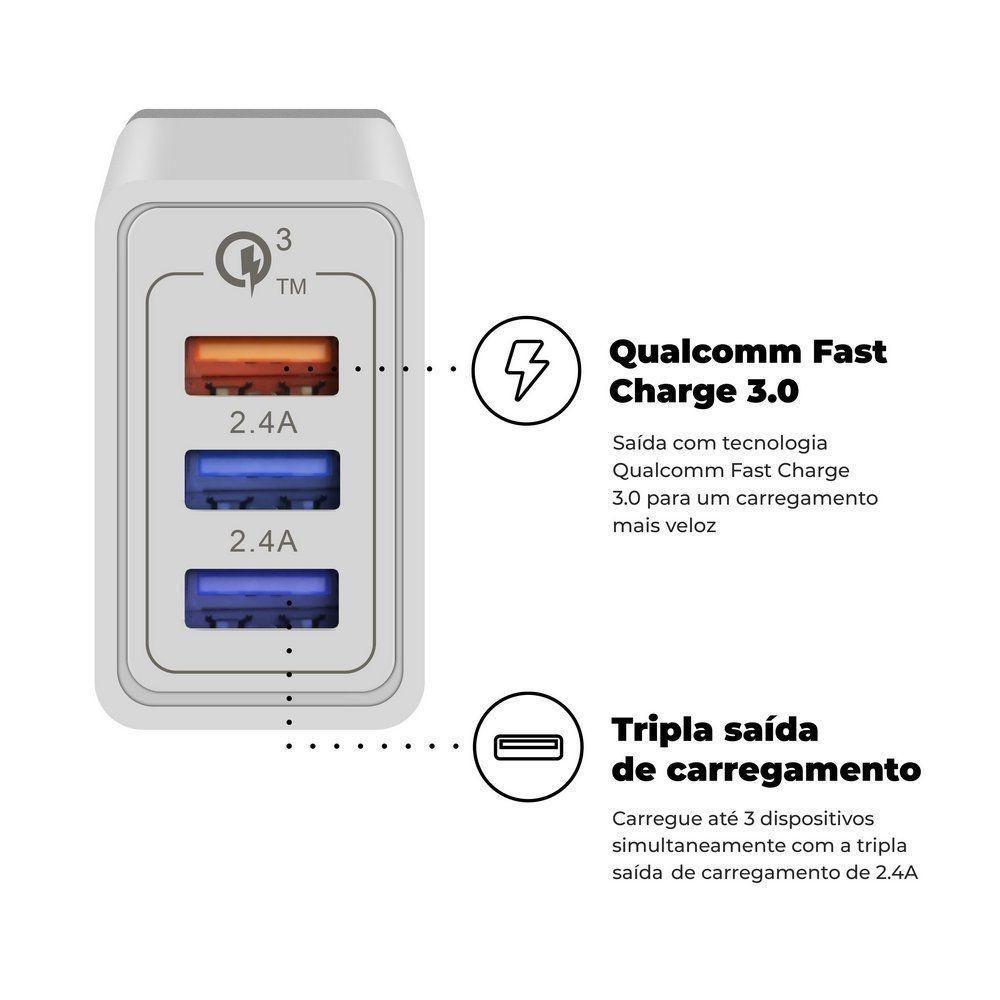 3
TM

2.4A

2.4A

Qualcomm Fast Charge 3.0

Saída com tecnologia Qualcomm Fast Charge 3.0 para um carregamento mais veloz

Tripla saída de carregamento

Carregue até 3 dispositivos simultaneamente com a tripla saída de carregamento de 2.4A