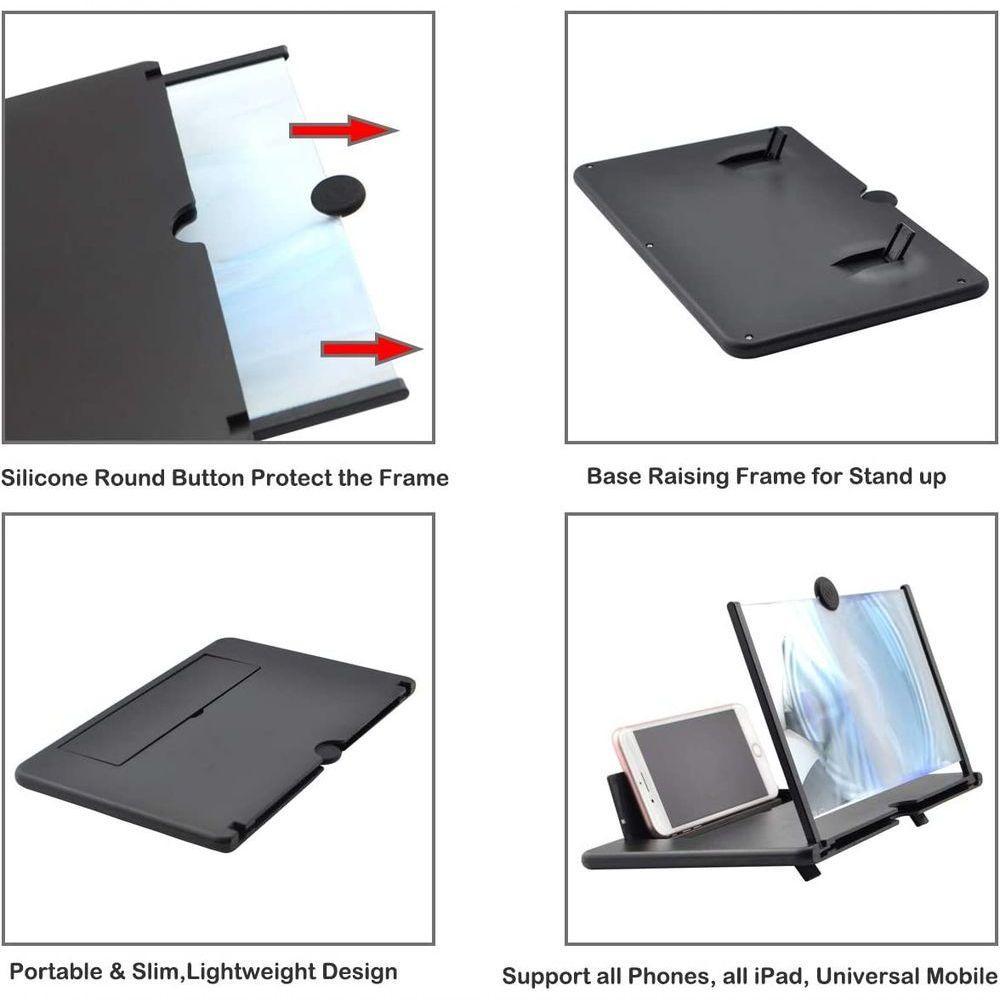 Silicone Round Button Protect the Frame

Base Raising Frame for Stand up

Portable & Slim,Lightweight Design

Support all Phones, all iPad, Universal Mobile