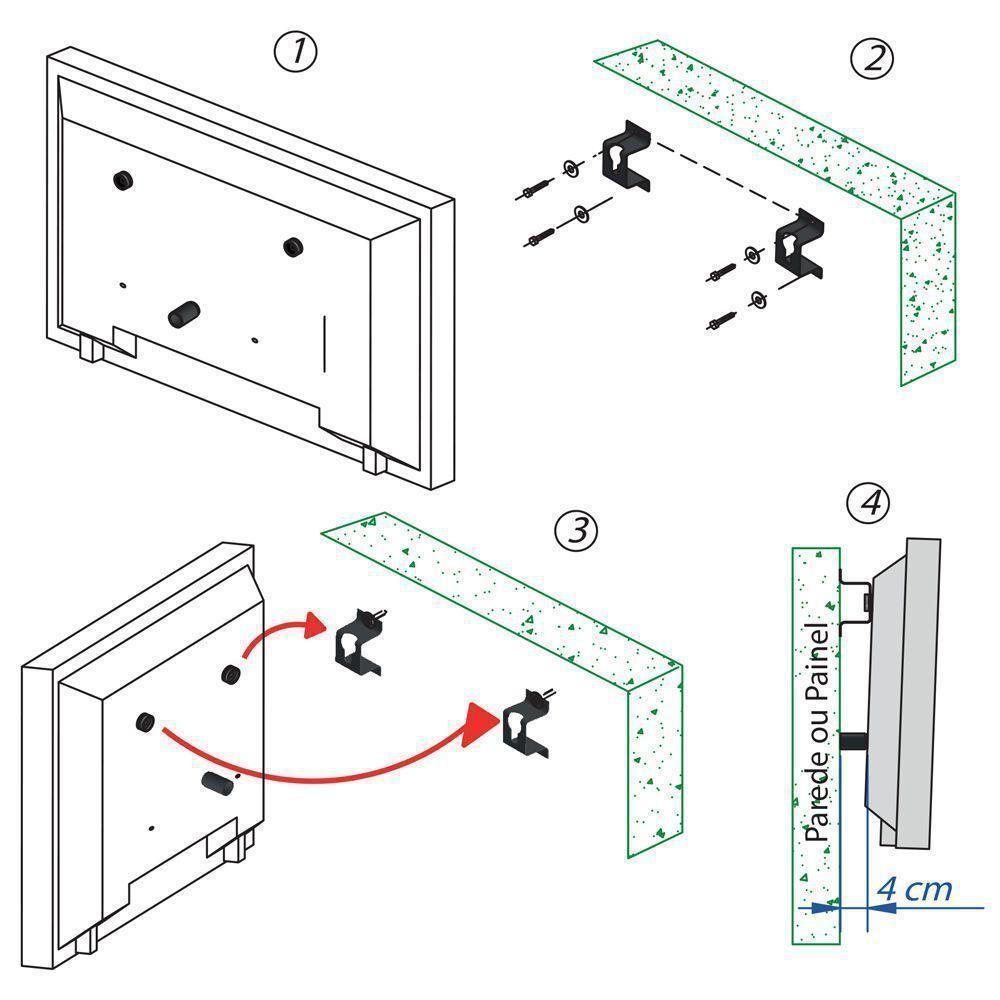 1

2

3

4

Parede ou Painel

4 cm