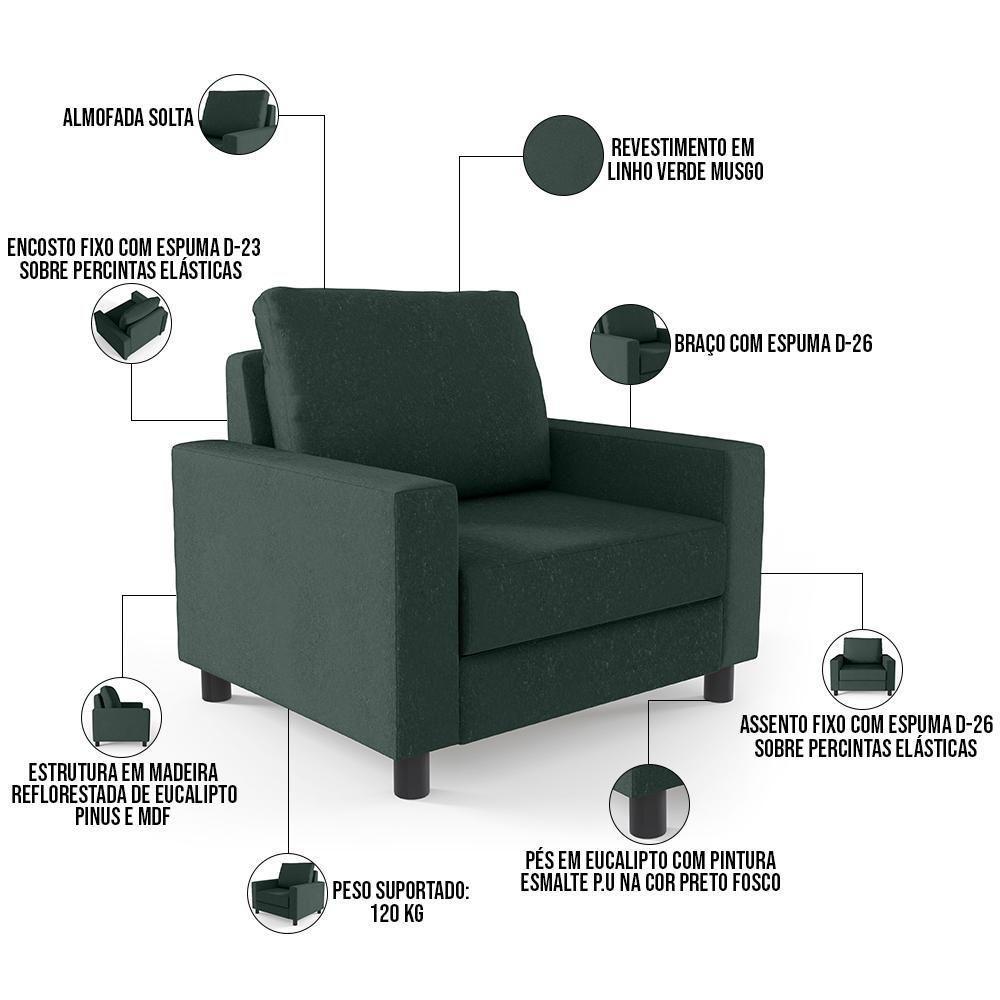 ALMOFADA SOLTA

REVESTIMENTO EM LINHO VERDE MUSGO

ENCOSTO FIXO COM ESPUMA D-23 SOBRE PERCINTAS ELÁSTICAS

BRAÇO COM ESPUMA D-26

ASSENTO FIXO COM ESPUMA D-26 SOBRE PERCINTAS ELÁSTICAS

ESTRUTURA EM MADEIRA REFLORESTADA DE EUCALIPTO PINUS E MDF

PÉS EM EUCALIPTO COM PINTURA ESMALTE P.U NA COR PRETO FOSCO

PESO SUPORTADO: 120 KG