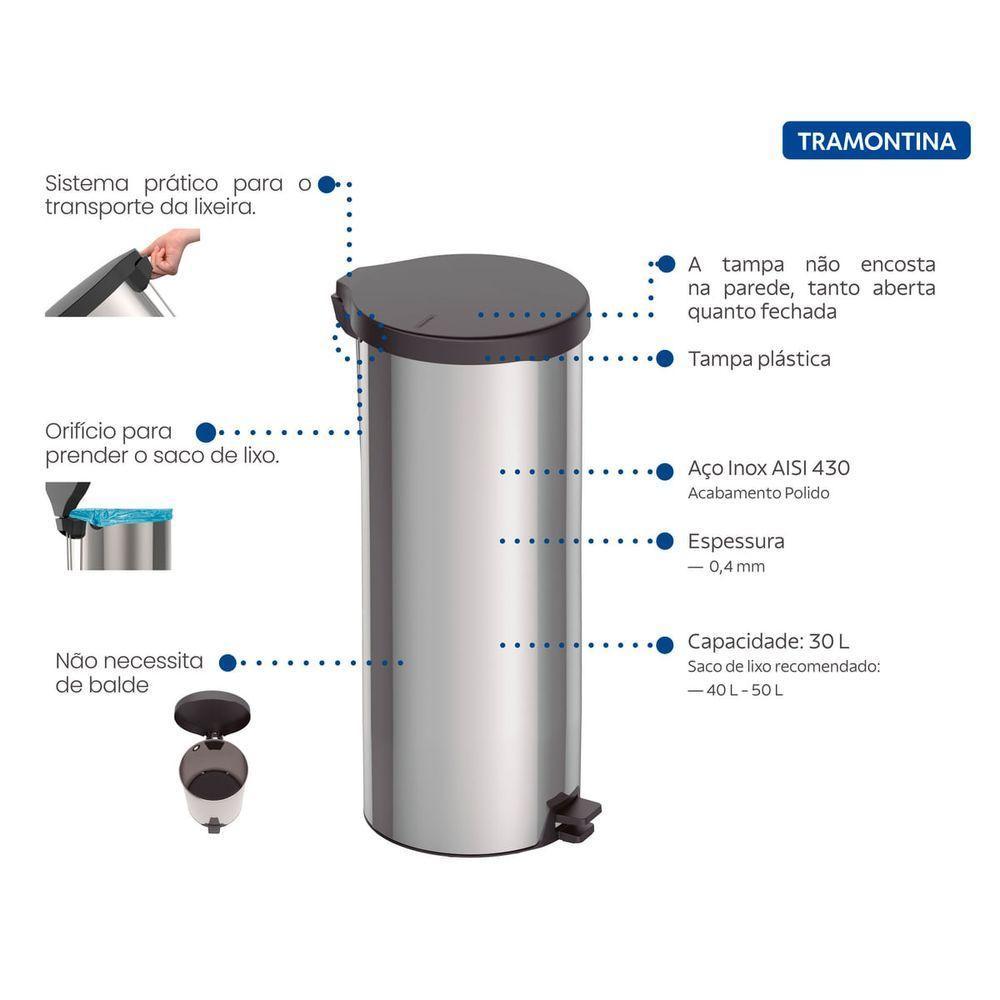 TRAMONTINA

Sistema prático para o transporte da lixeira.

Orifício para prender o saco de lixo.

Não necessita de balde

A tampa não encosta na parede, tanto aberta quanto fechada

Tampa plástica

Aço Inox AISI 430
Acabamento Polido

Espessura
— 0,4 mm

Capacidade: 30 L
Saco de lixo recomendado:
— 40 L - 50 L