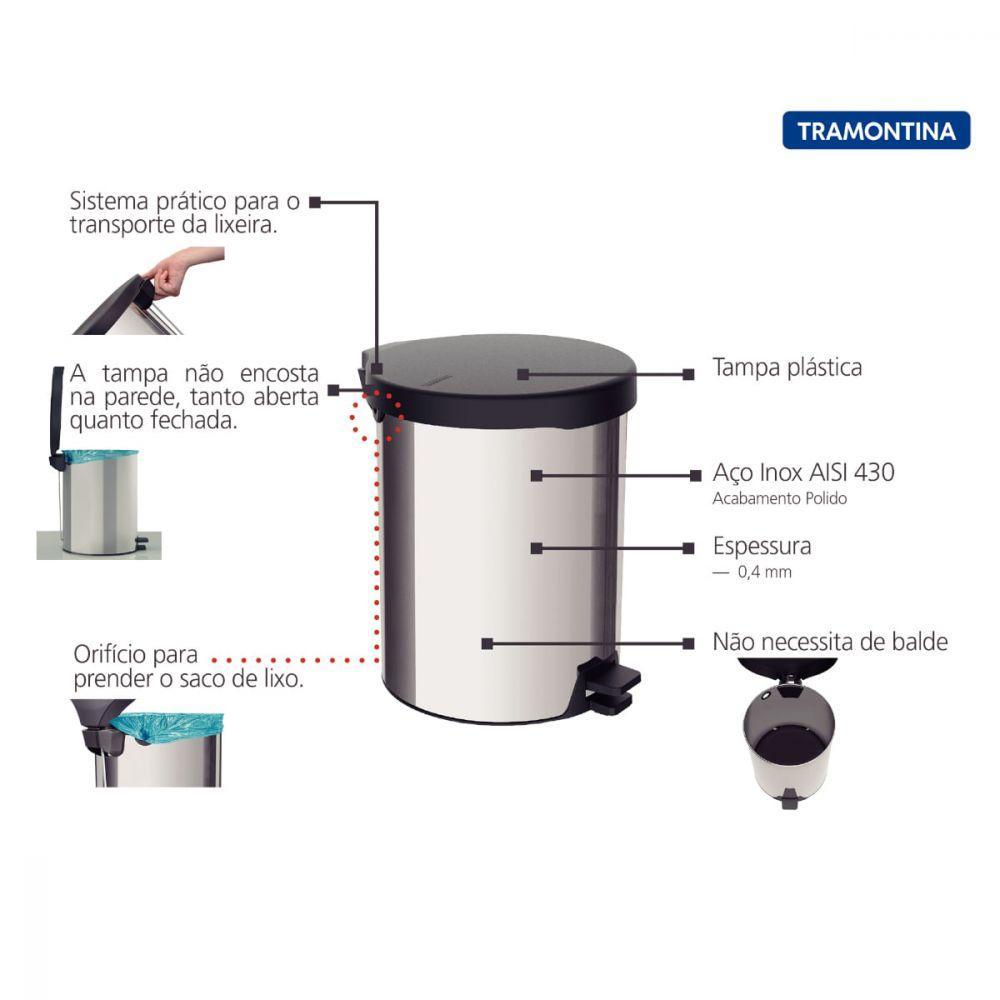 TRAMONTINA

Sistema prático para o transporte da lixeira.

A tampa não encosta na parede, tanto aberta quanto fechada.

Orifício para prender o saco de lixo.

Tampa plástica

Aço Inox AISI 430
Acabamento Polido

Espessura
— 0,4 mm

Não necessita de balde