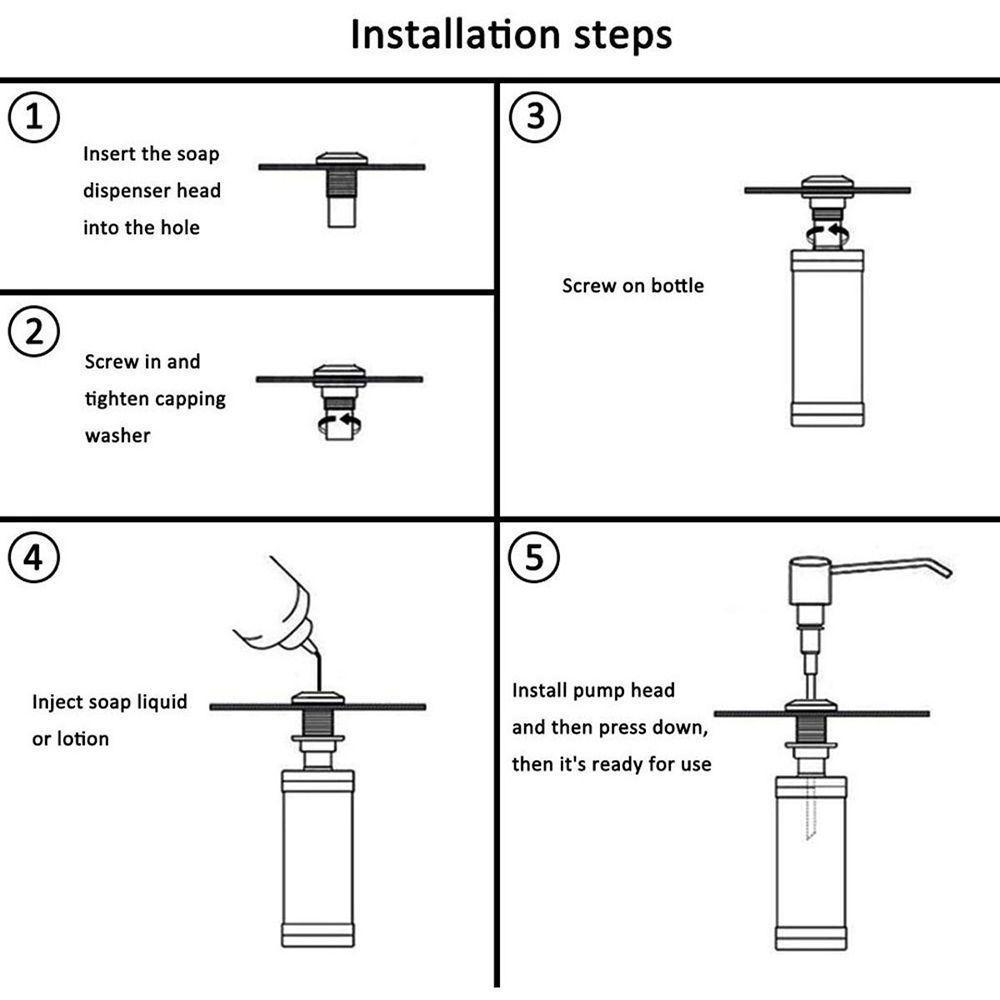 Installation steps

1
Insert the soap dispenser head into the hole

2
Screw in and tighten capping washer

3
Screw on bottle

4
Inject soap liquid or lotion

5
Install pump head and then press down, then it's ready for use