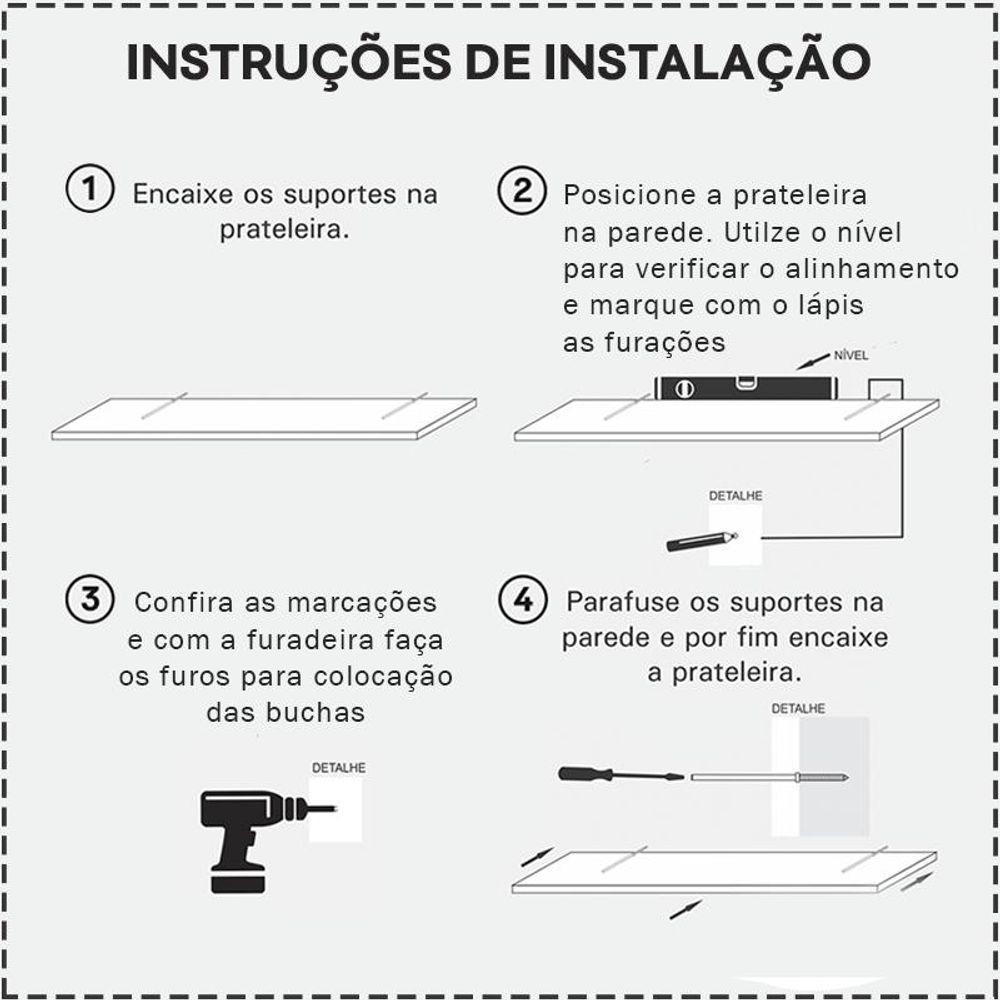 INSTRUÇÕES DE INSTALAÇÃO

1 Encaixe os suportes na prateleira.

2 Posicione a prateleira na parede. Utilze o nível para verificar o alinhamento e marque com o lápis as furações

NÍVEL

DETALHE

3 Confira as marcações e com a furadeira faça os furos para colocação das buchas

DETALHE

4 Parafuse os suportes na parede e por fim encaixe a prateleira.

DETALHE