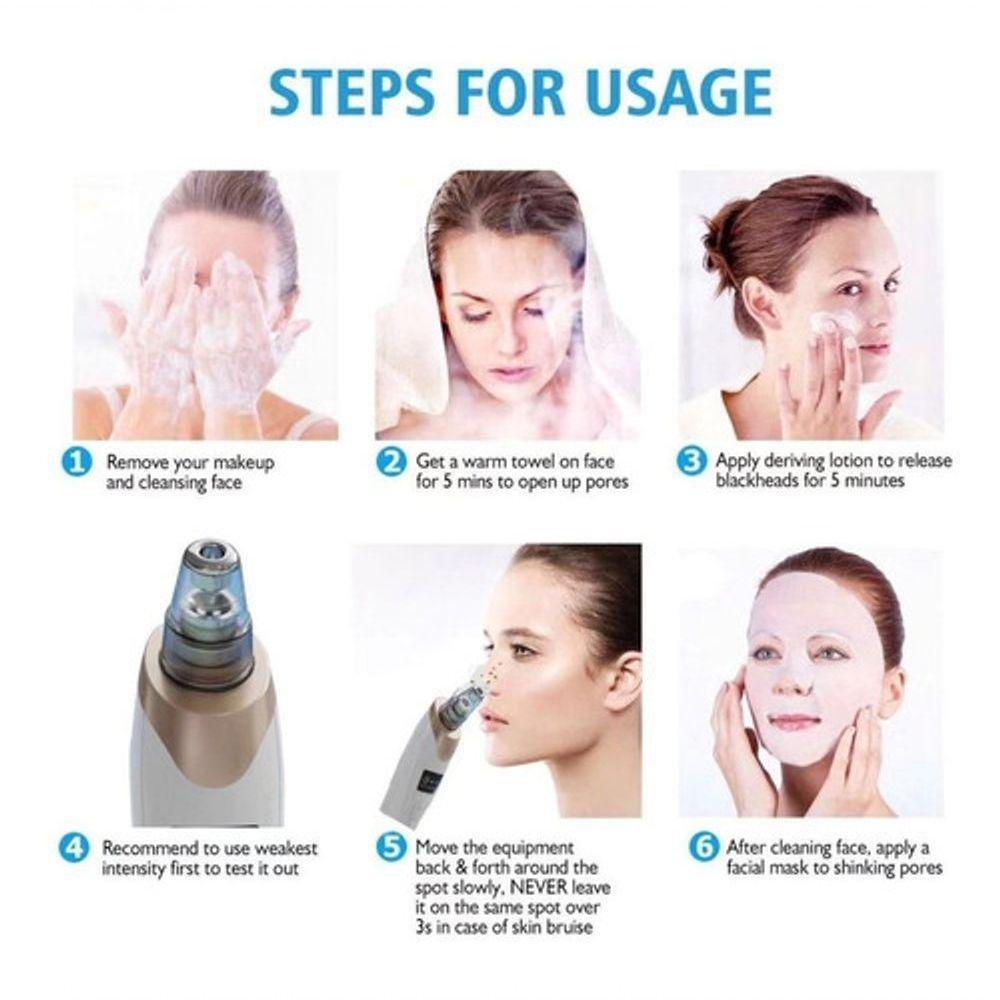 STEPS FOR USAGE

1 Remove your makeup and cleansing face

2 Get a warm towel on face for 5 mins to open up pores

3 Apply deriving lotion to release blackheads for 5 minutes

4 Recommend to use weakest intensity first to test it out

5 Move the equipment back & forth around the spot slowly, NEVER leave it on the same spot over 3s in case of skin bruise

6 After cleaning face, apply a facial mask to shinking pores