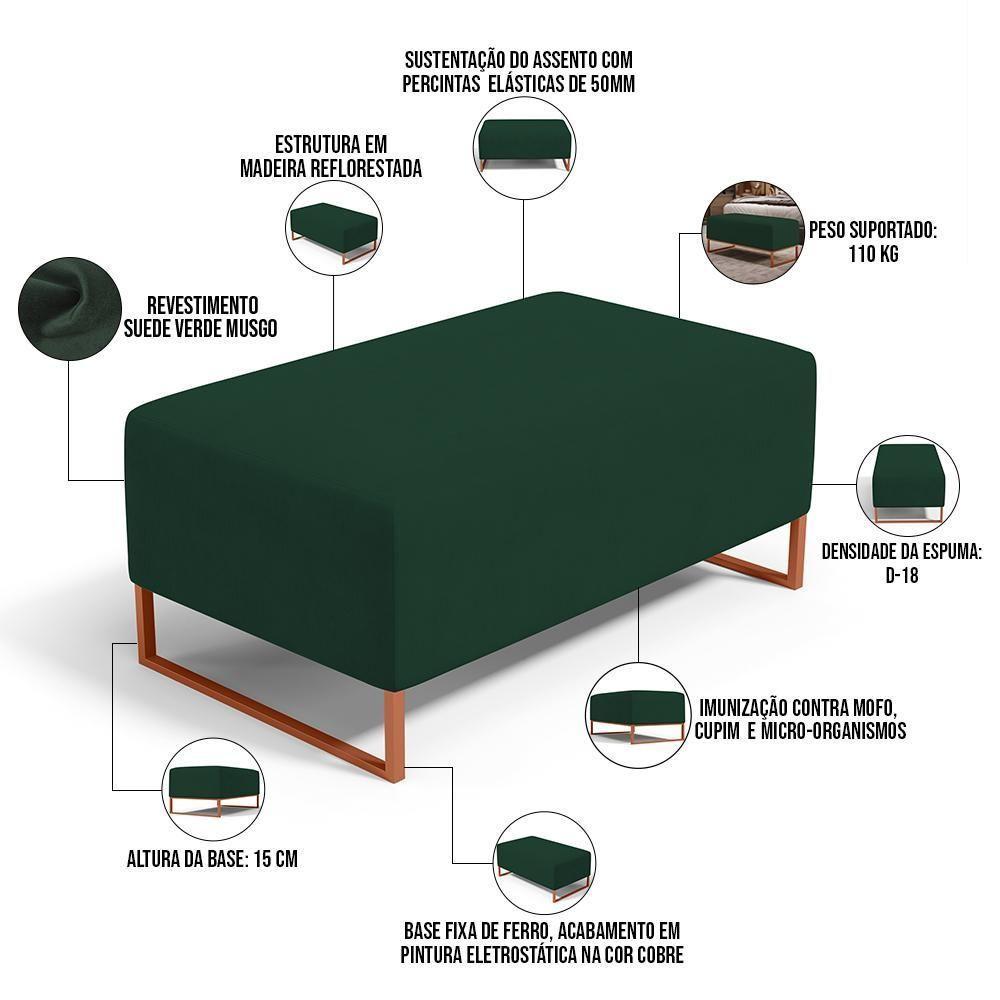 SUSTENTAÇÃO DO ASSENTO COM PERCINTAS ELÁSTICAS DE 50MM

ESTRUTURA EM MADEIRA REFLORESTADA

PESO SUPORTADO: 110 KG

REVESTIMENTO SUEDE VERDE MUSGO

DENSIDADE DA ESPUMA: D-18

IMUNIZAÇÃO CONTRA MOFO, CUPIM E MICRO-ORGANISMOS

ALTURA DA BASE: 15 CM

BASE FIXA DE FERRO, ACABAMENTO EM PINTURA ELETROSTÁTICA NA COR COBRE