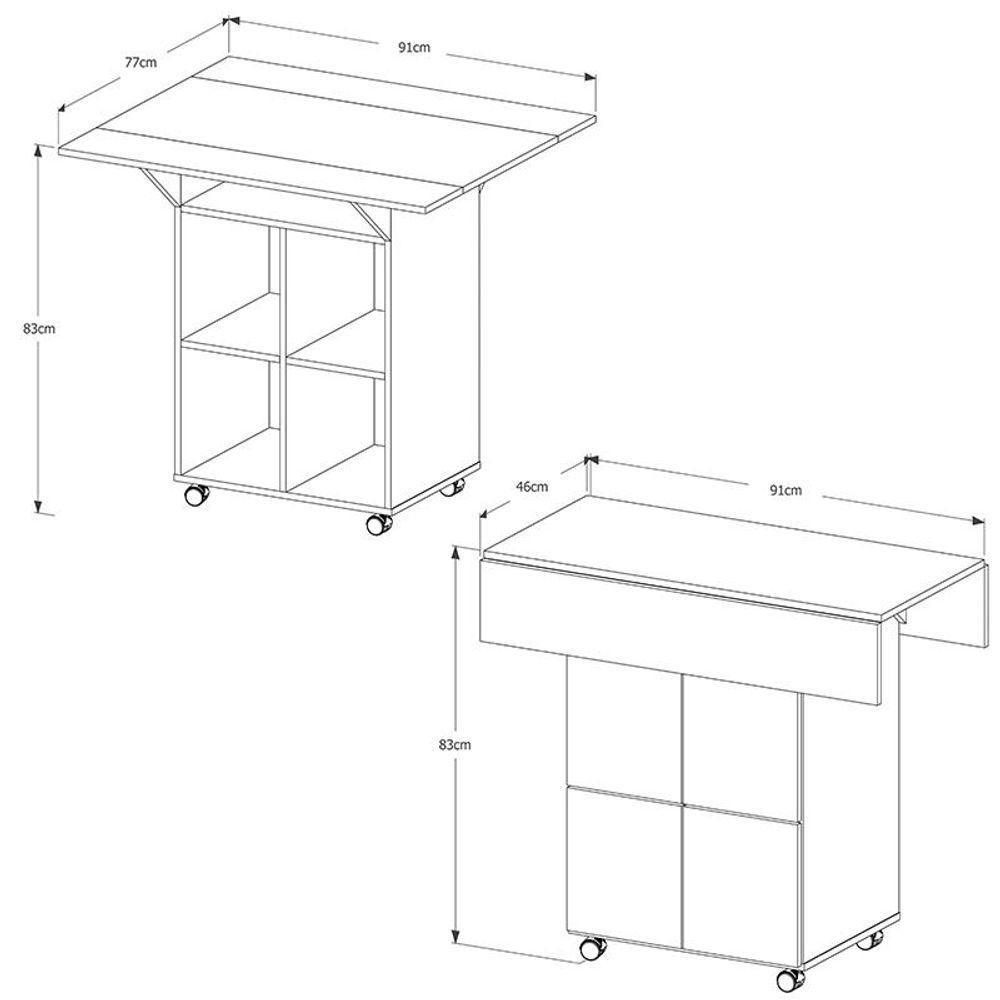 77cm
91cm
83cm
46cm
91cm
83cm