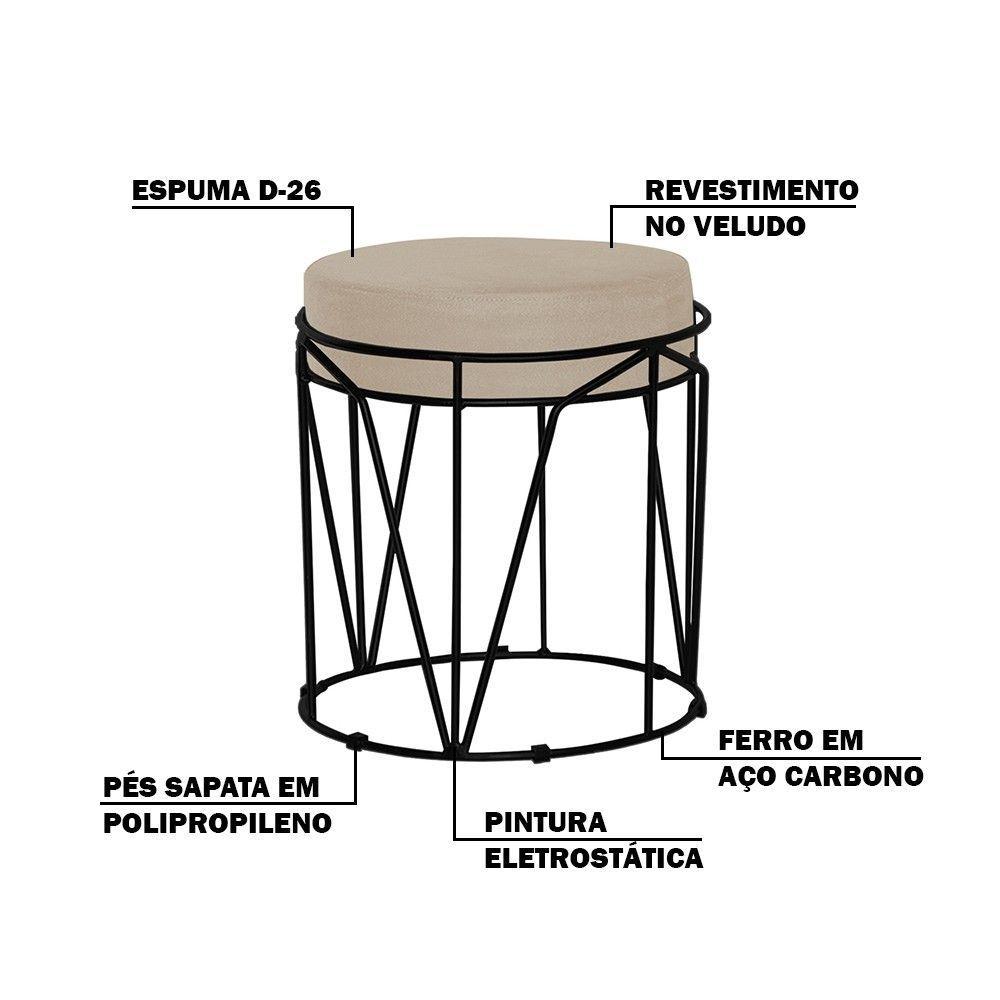 ESPUMA D-26

REVESTIMENTO NO VELUDO

FERRO EM AÇO CARBONO

PÉS SAPATA EM POLIPROPILENO

PINTURA ELETROSTÁTICA