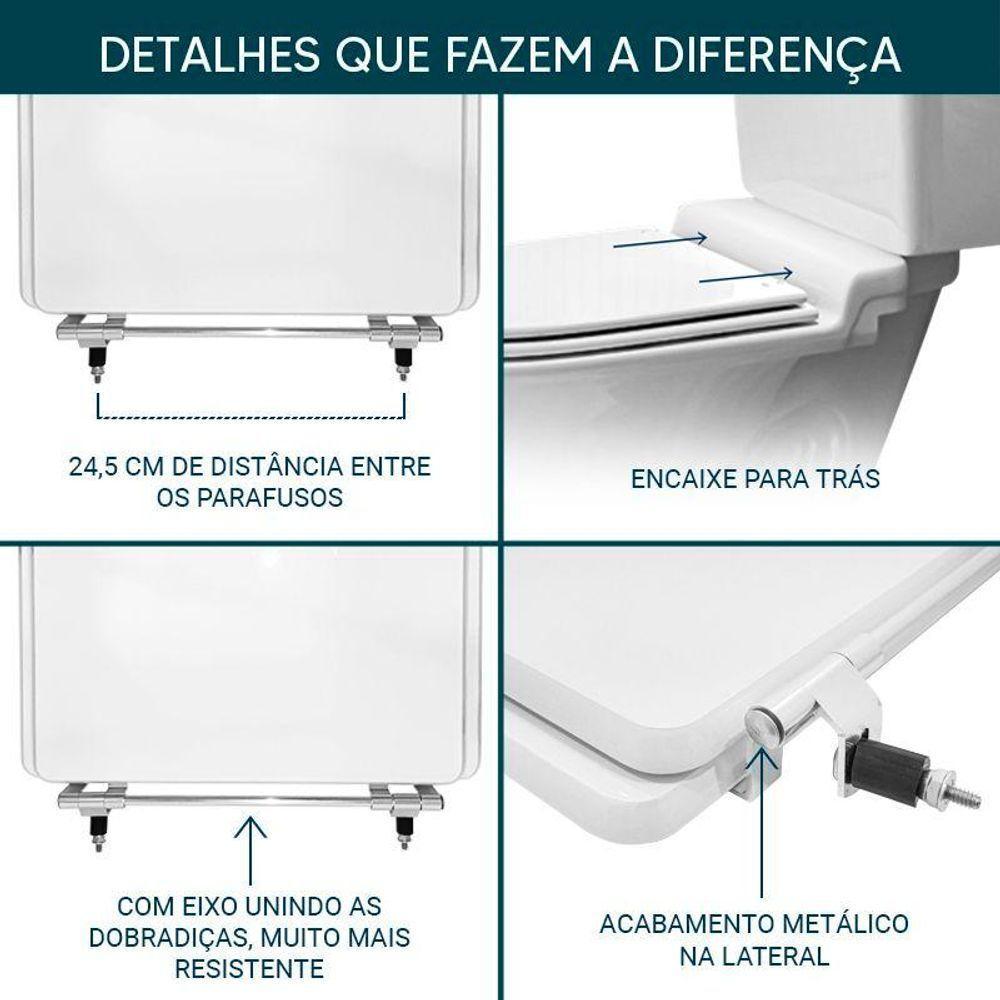 DETALHES QUE FAZEM A DIFERENÇA

24,5 CM DE DISTÂNCIA ENTRE OS PARAFUSOS

ENCAIXE PARA TRÁS

COM EIXO UNINDO AS DOBRADIÇAS, MUITO MAIS RESISTENTE

ACABAMENTO METÁLICO NA LATERAL