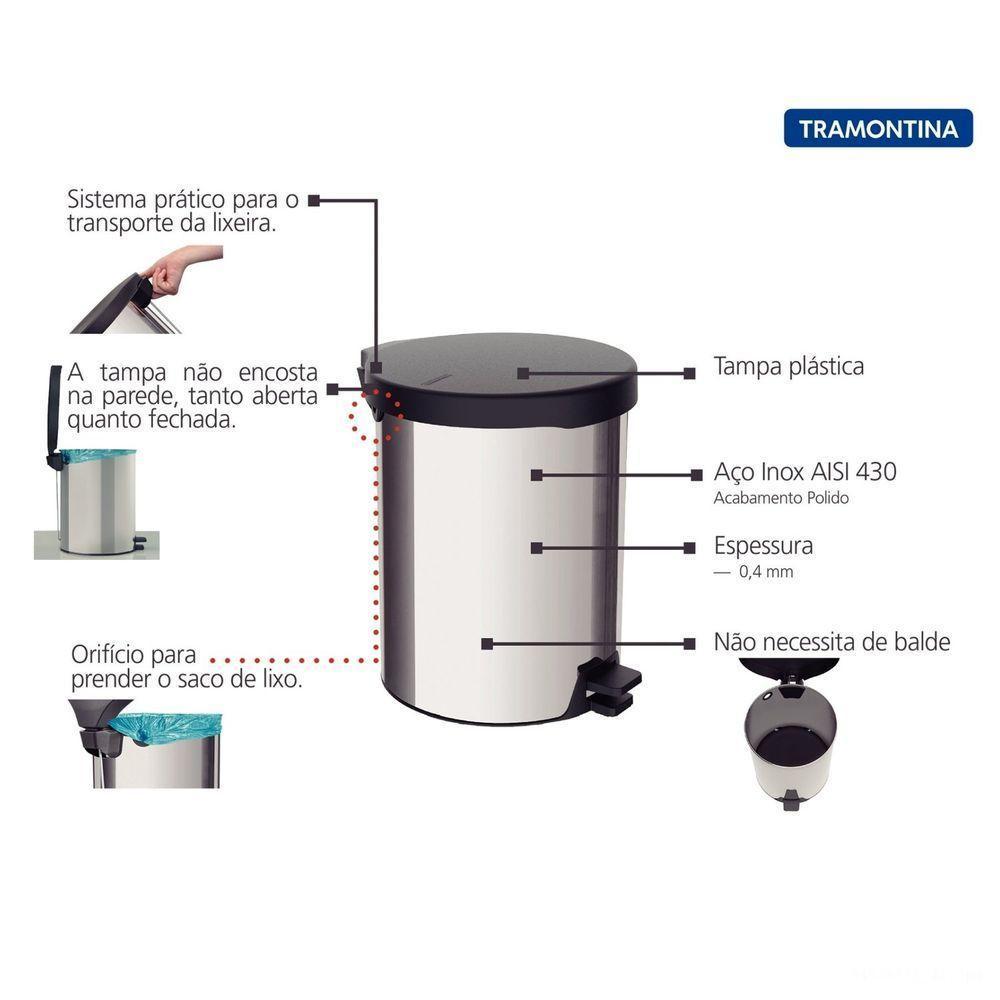 TRAMONTINA

Sistema prático para o transporte da lixeira.

A tampa não encosta na parede, tanto aberta quanto fechada.

Orifício para prender o saco de lixo.

Tampa plástica

Aço Inox AISI 430
Acabamento Polido

Espessura
— 0,4 mm

Não necessita de balde