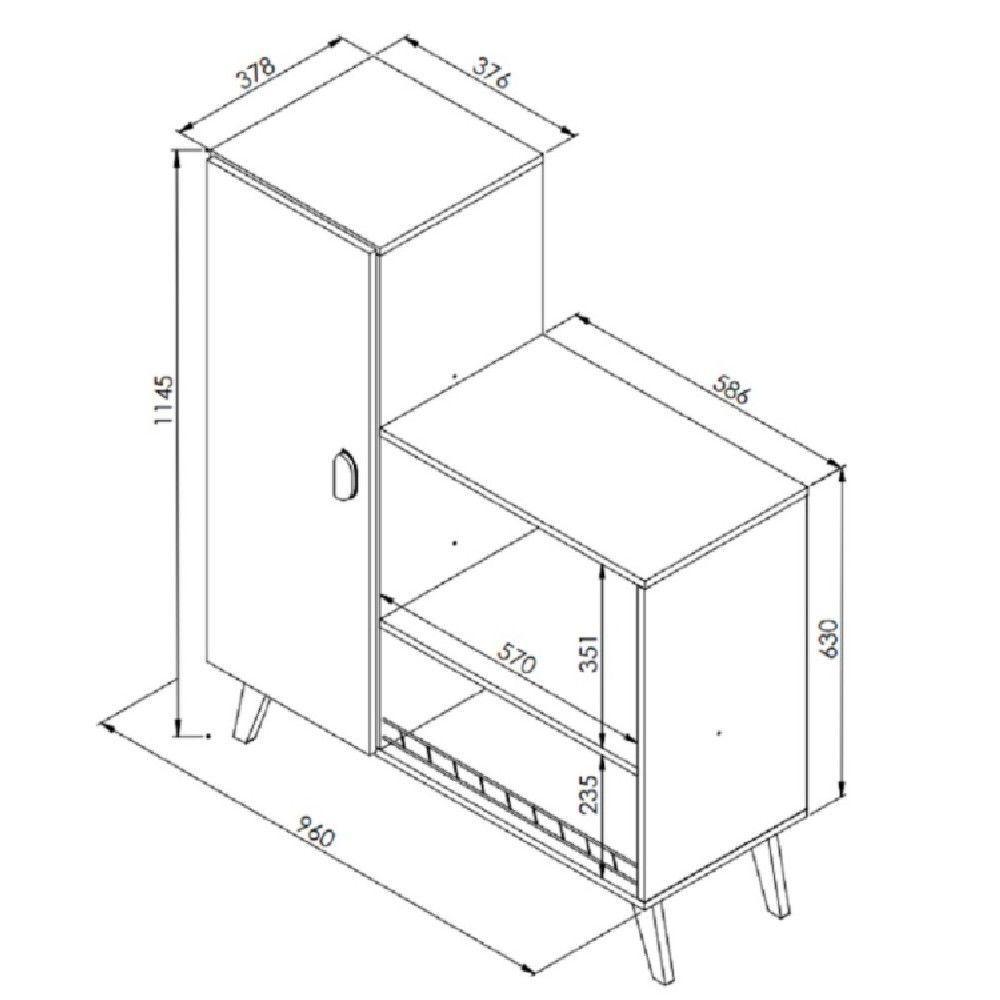 378
376
1145
586
630
570
351
235
960