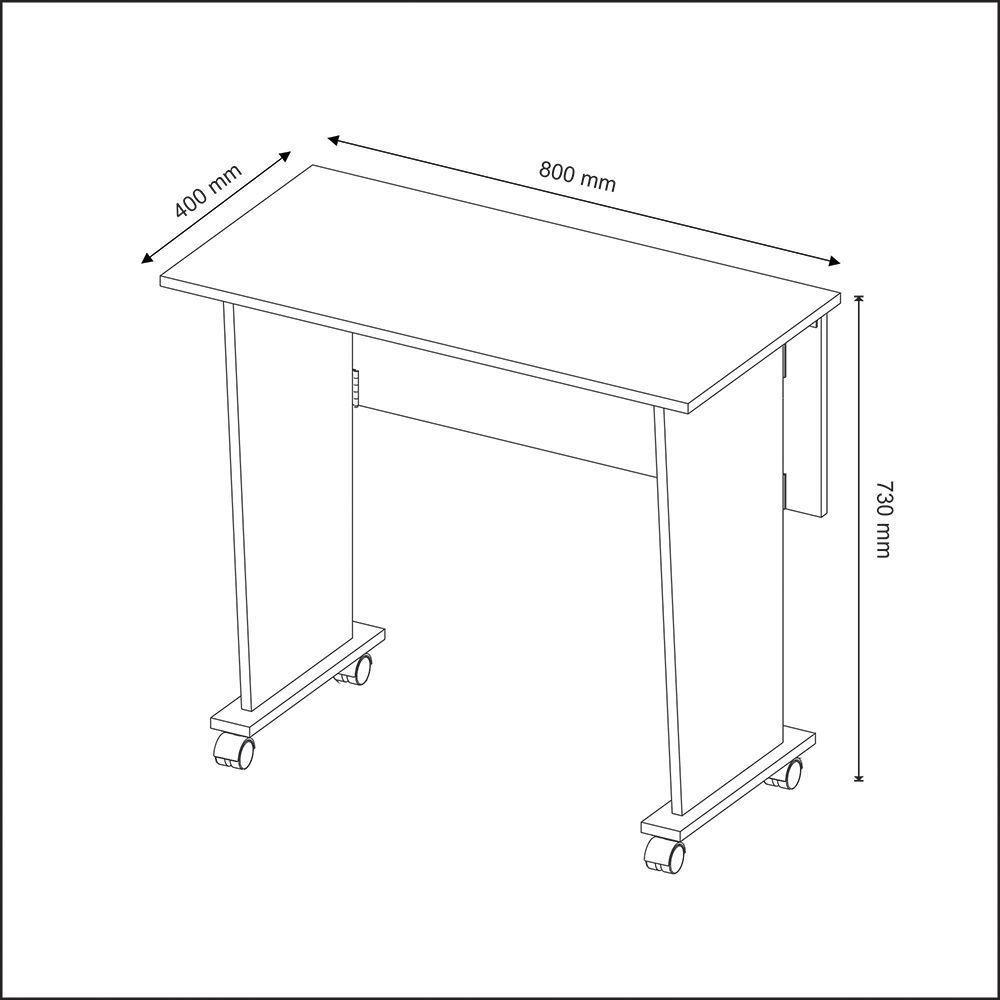 400 mm
800 mm
730 mm