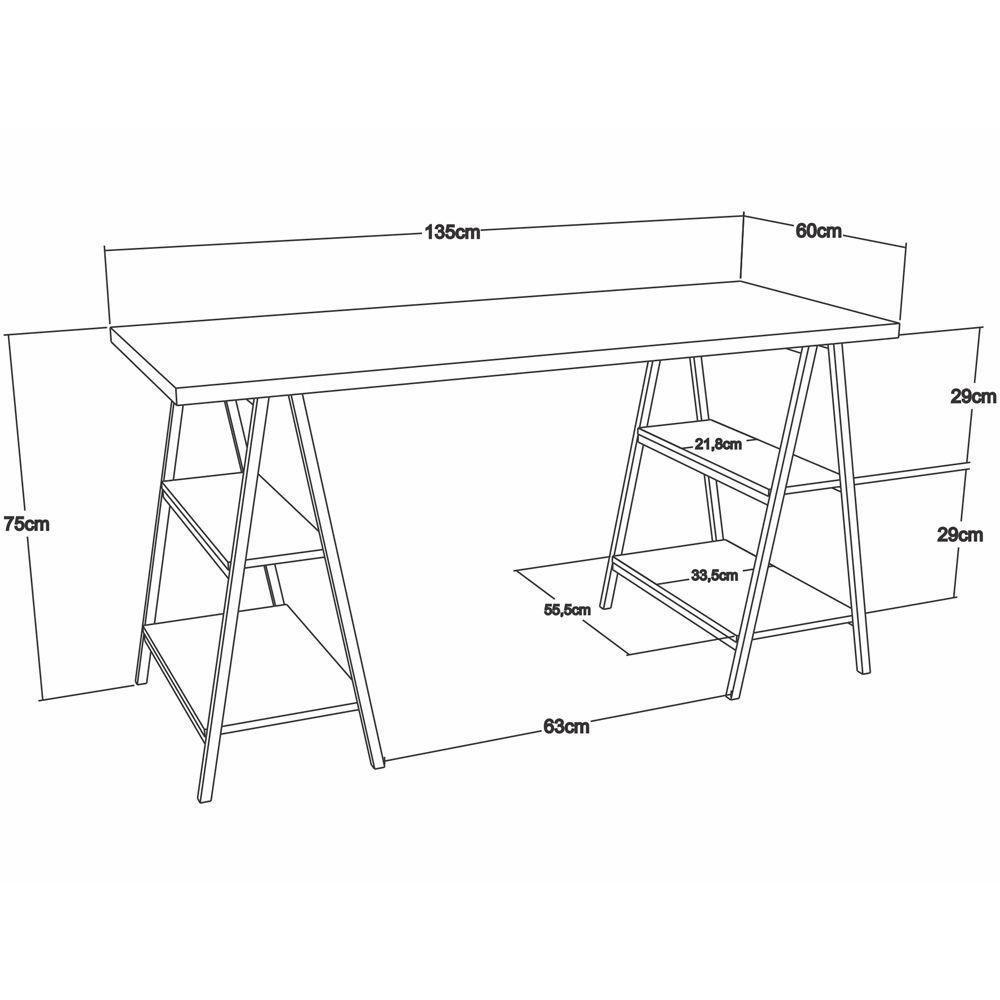 135cm
60cm
75cm
29cm
21,8cm
29cm
33,5cm
55,5cm
63cm