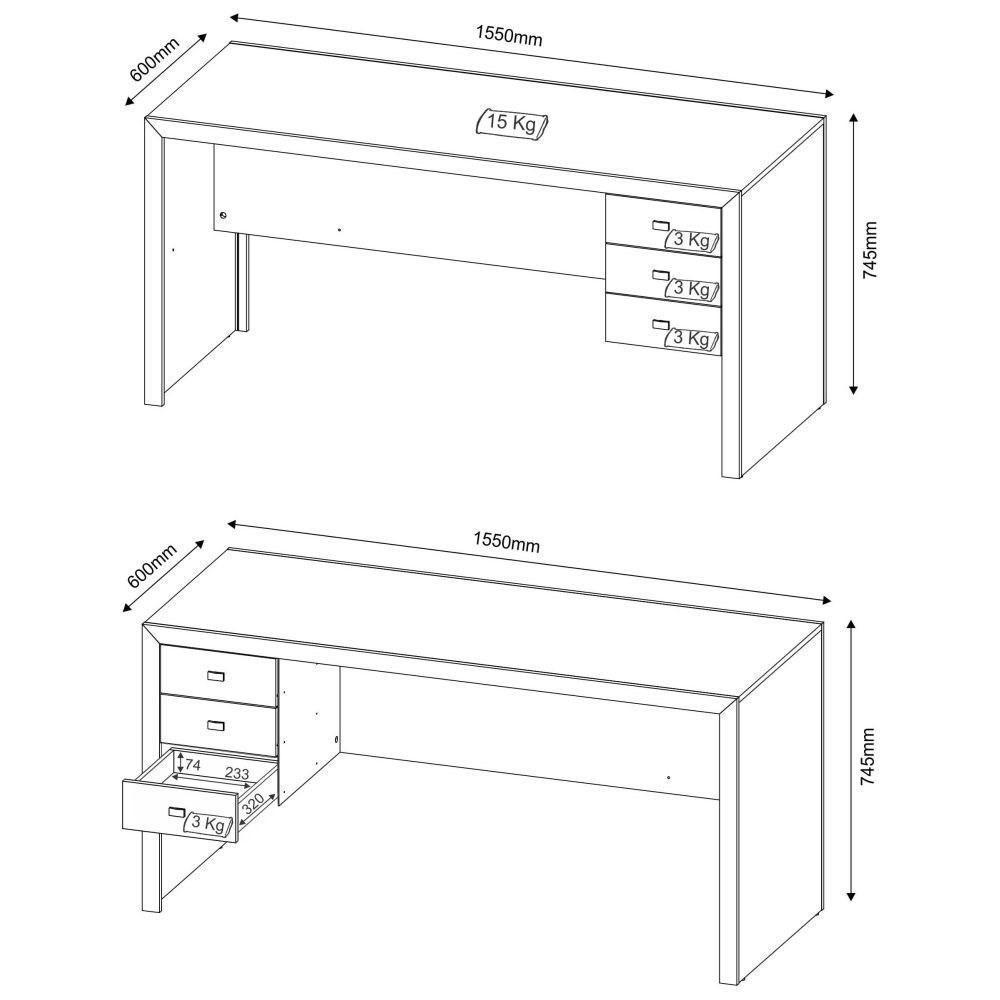 600mm
1550mm
15 Kg
3 Kg
3 Kg
3 Kg
745mm

600mm
1550mm
74
233
320
3 Kg
745mm