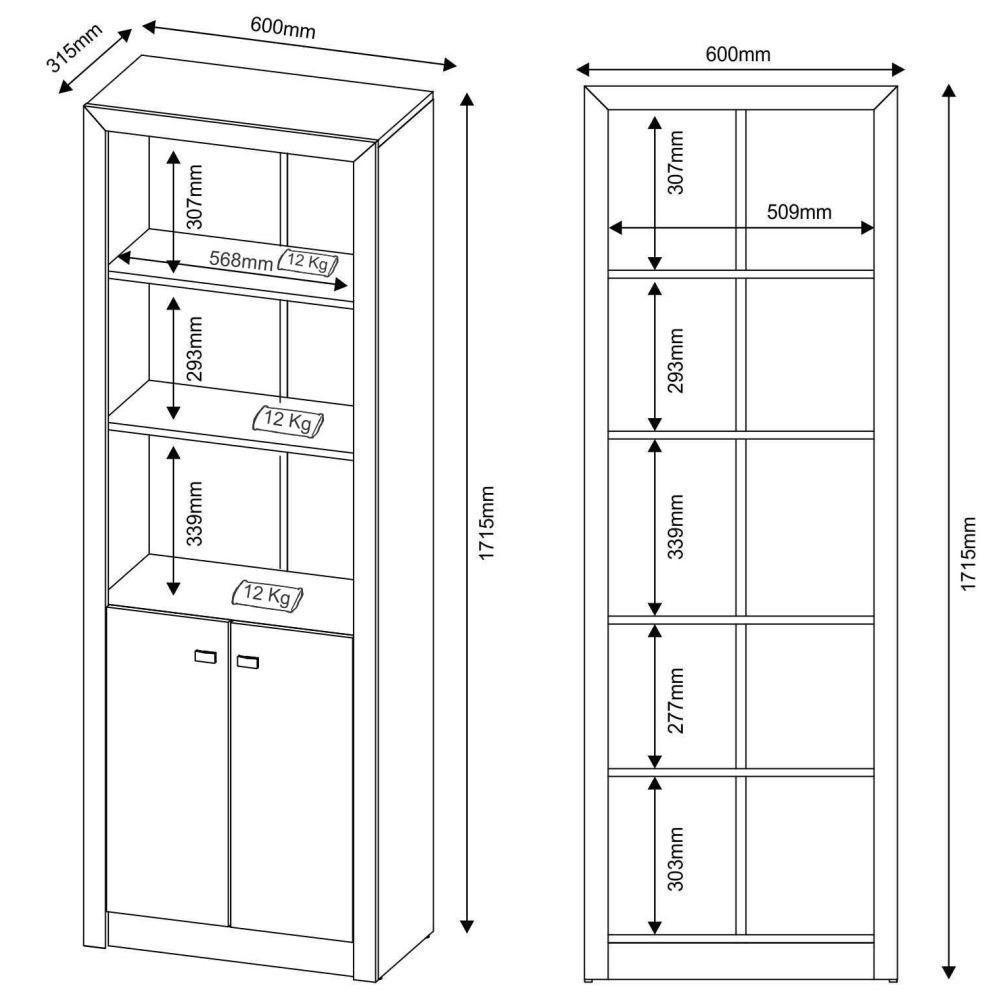 315mm
600mm
307mm
568mm
12 Kg
293mm
12 Kg
339mm
12 Kg
1715mm

600mm
307mm
509mm
293mm
339mm
277mm
303mm
1715mm