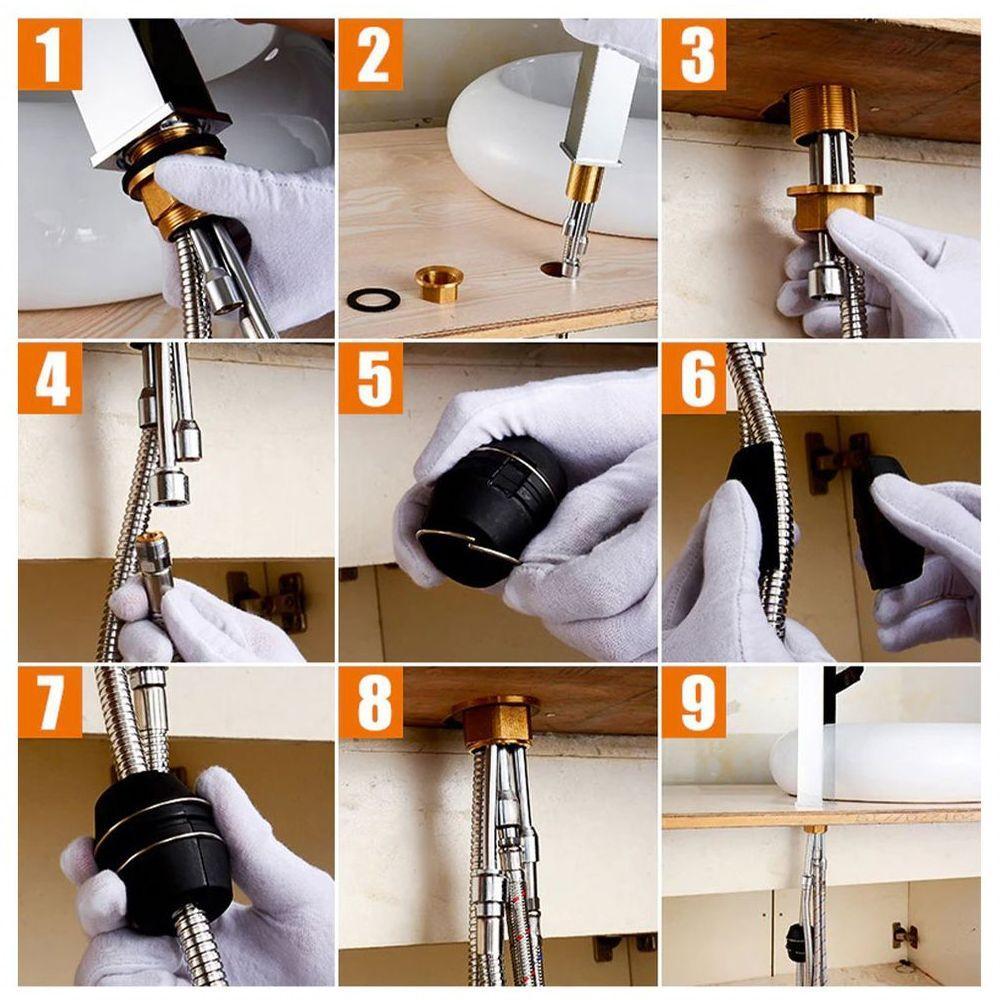 1
2
3
4
5
6
7
8
9