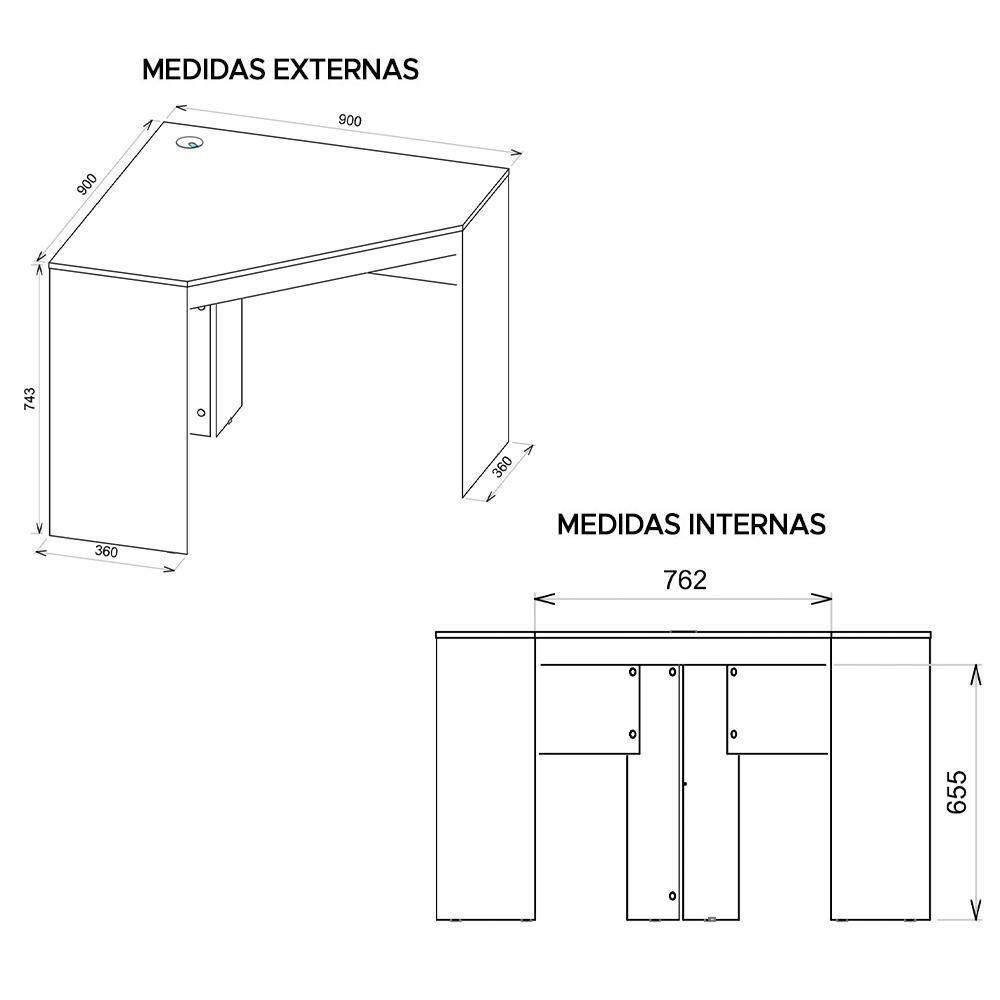 MEDIDAS EXTERNAS

900

900

743

360

360

MEDIDAS INTERNAS

762

655