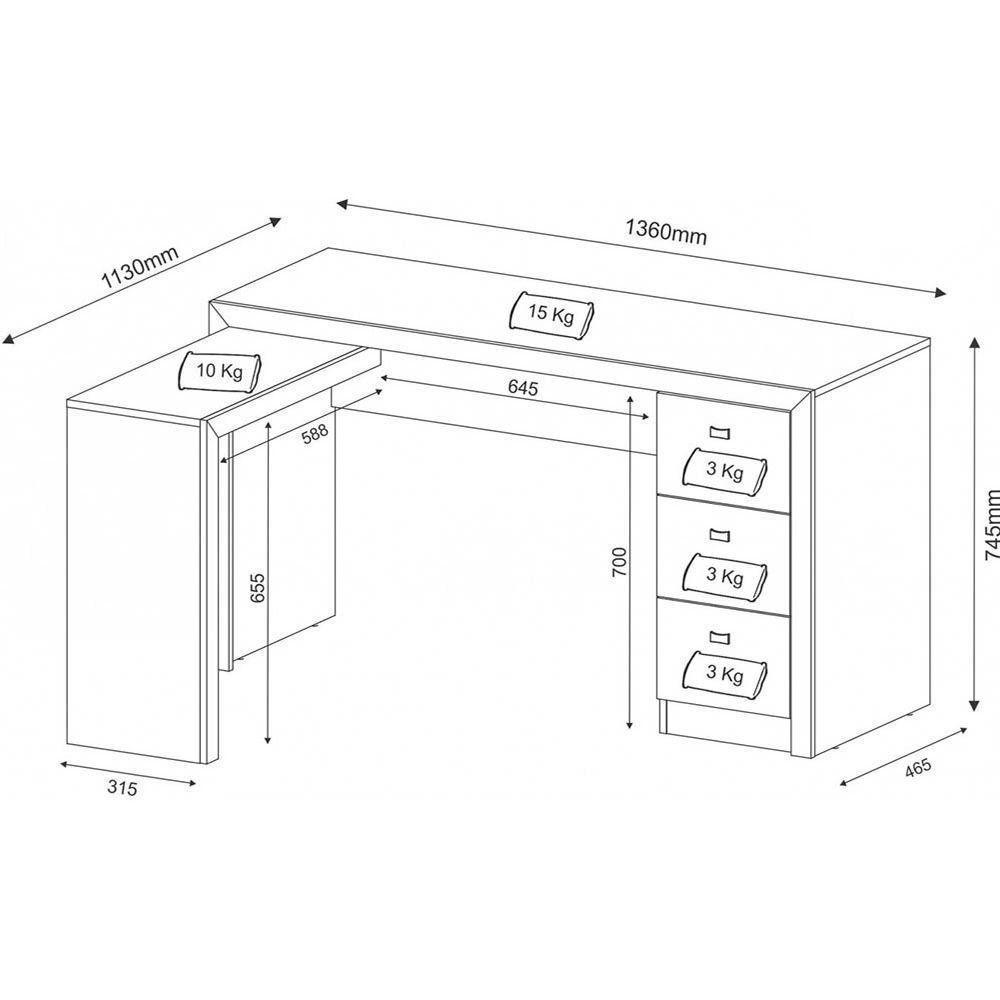 1130mm
1360mm
15 Kg
10 Kg
645
588
3 Kg
3 Kg
3 Kg
655
700
745mm
315
465