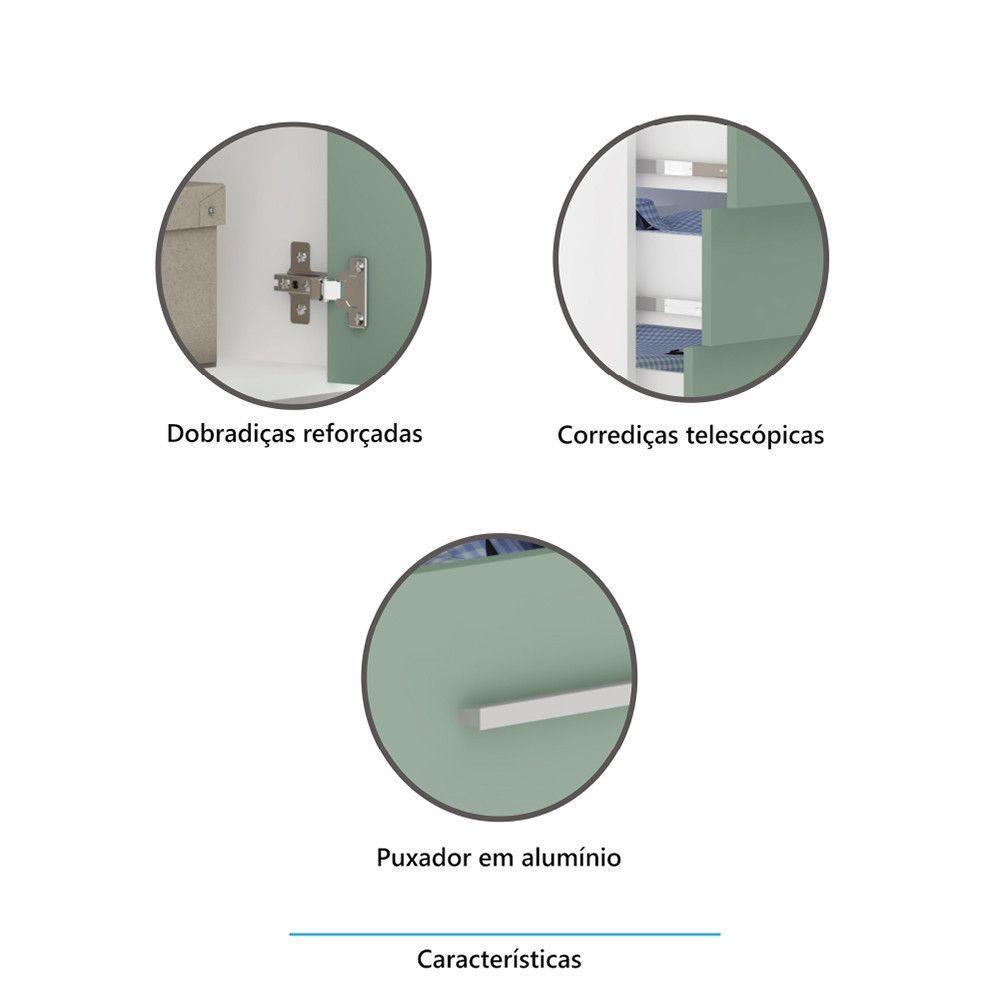 Dobradiças reforçadas

Corrediças telescópicas

Puxador em alumínio

Características