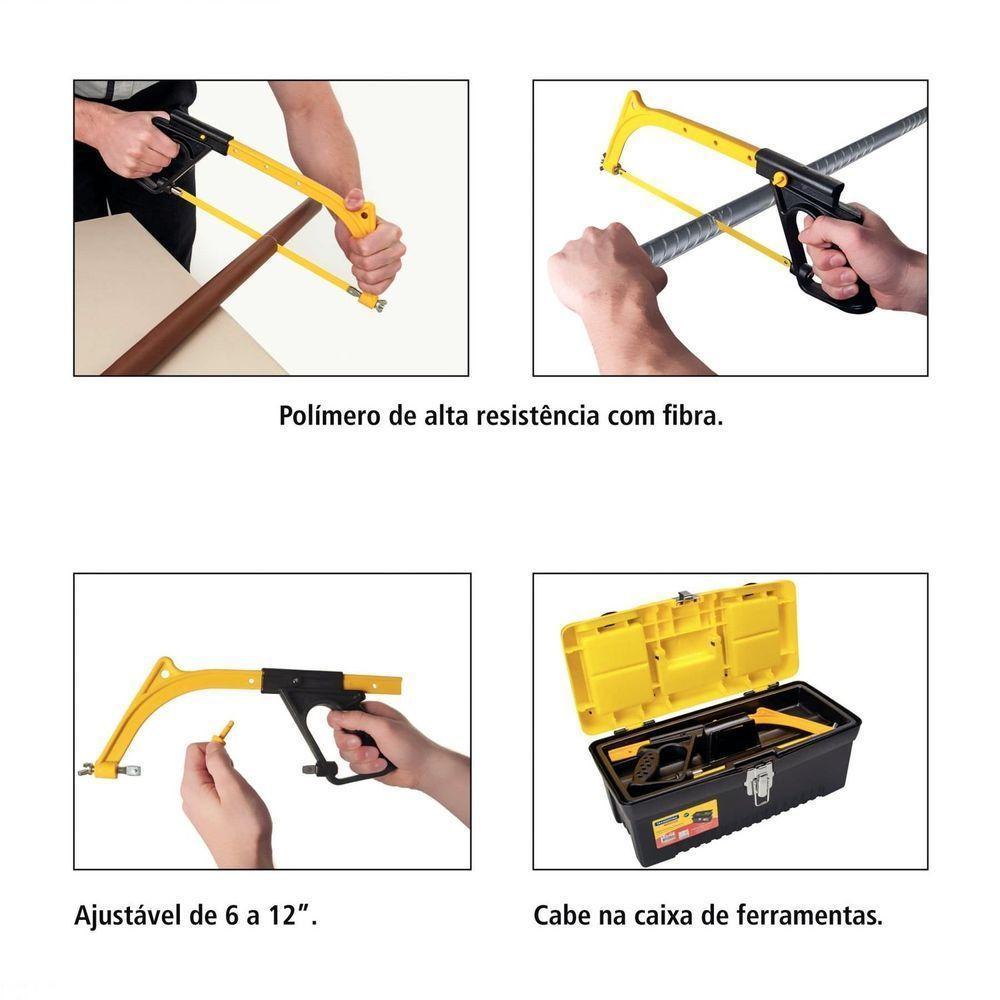 Polímero de alta resistência com fibra.

Ajustável de 6 a 12".

Cabe na caixa de ferramentas.