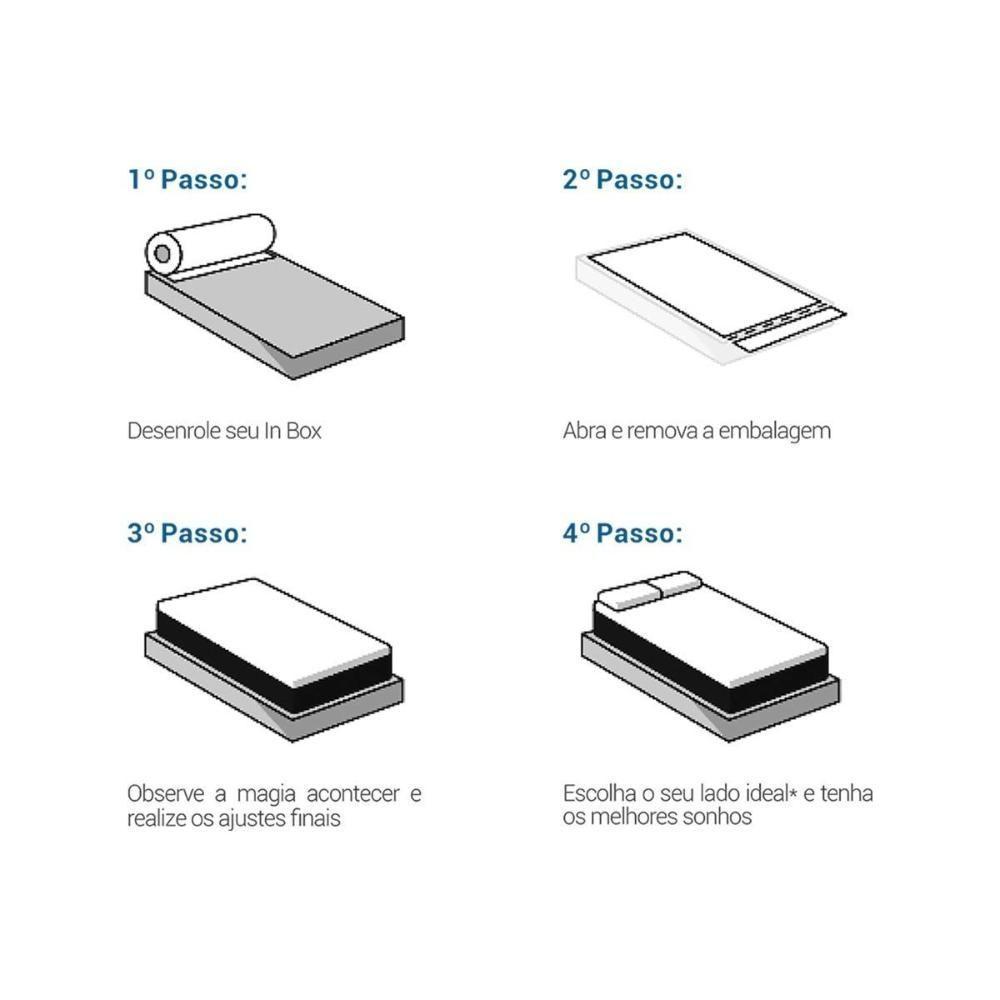 1º Passo:

Desenrole seu In Box

2º Passo:

Abra e remova a embalagem

3º Passo:

Observe a magia acontecer e realize os ajustes finais

4º Passo:

Escolha o seu lado ideal* e tenha os melhores sonhos