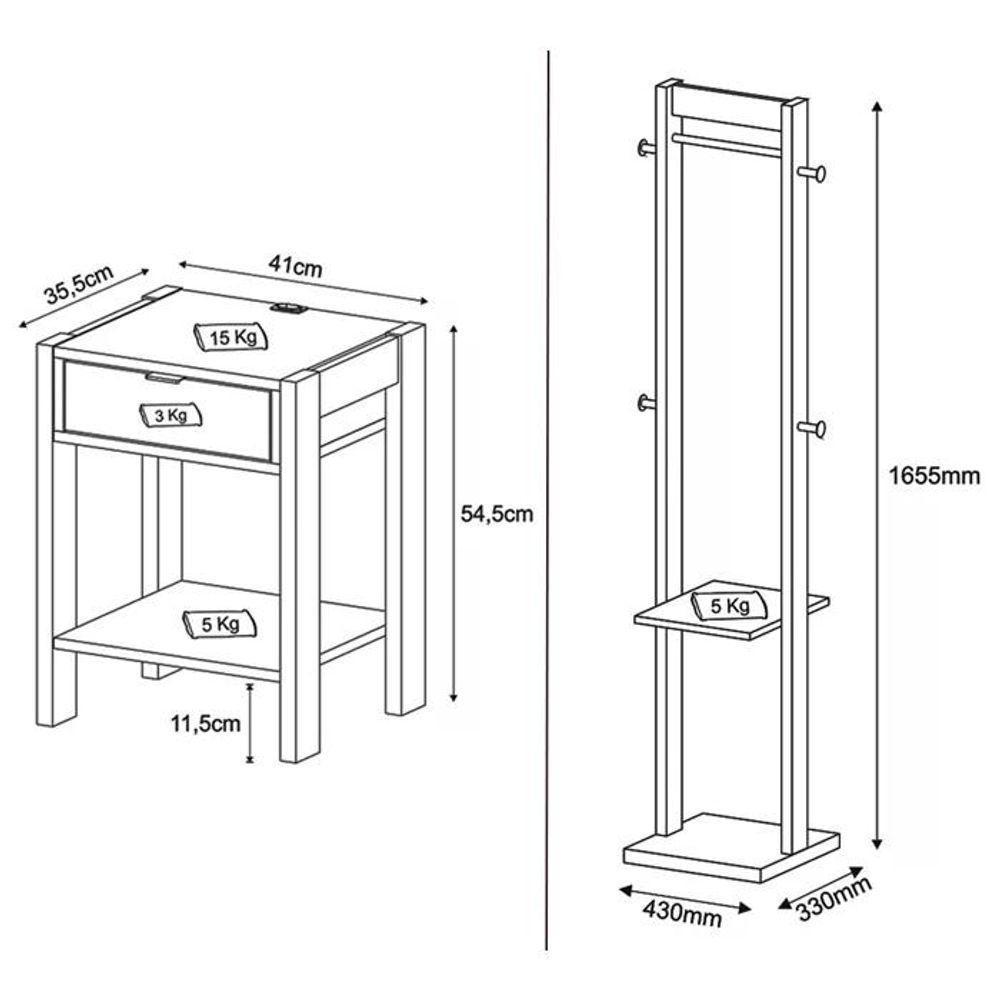 35,5cm
41cm
15 Kg
3 Kg
54,5cm
5 Kg
11,5cm

1655mm
5 Kg
430mm
330mm