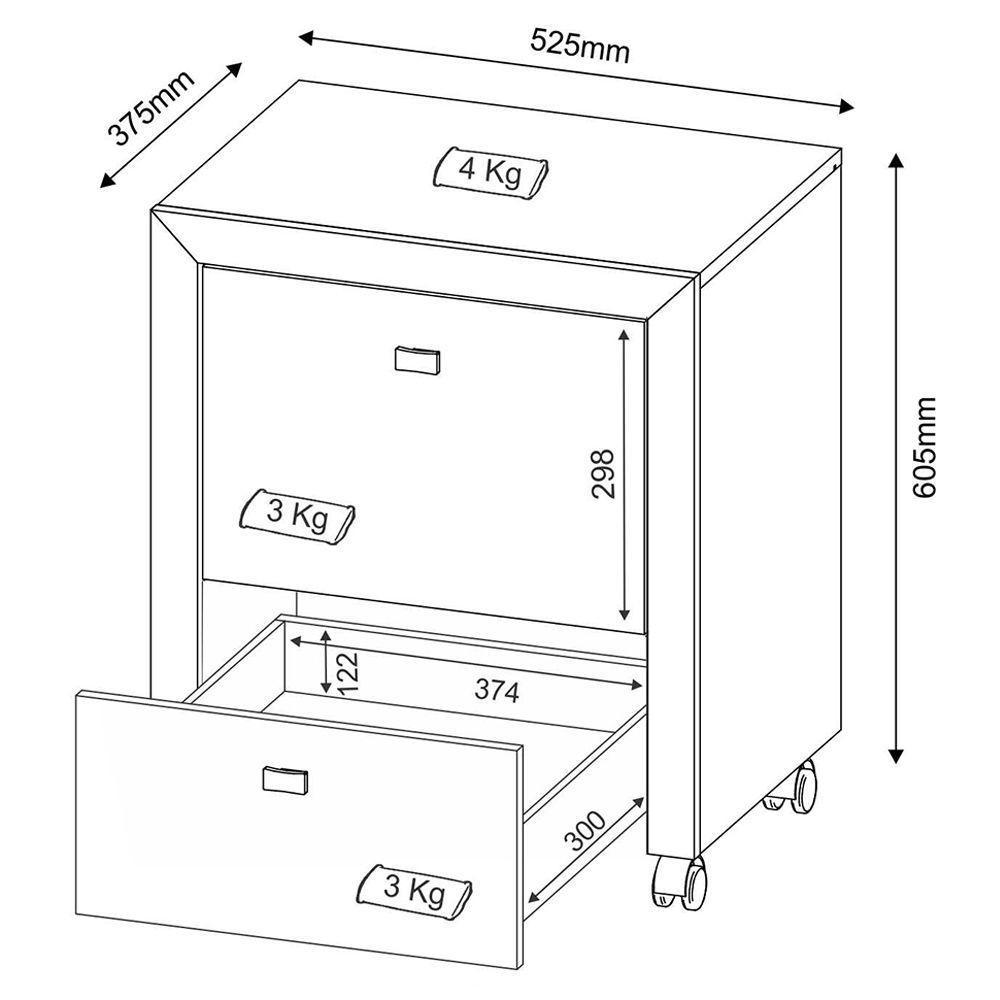 525mm
375mm
4 Kg
605mm
298
3 Kg
122
374
300
3 Kg